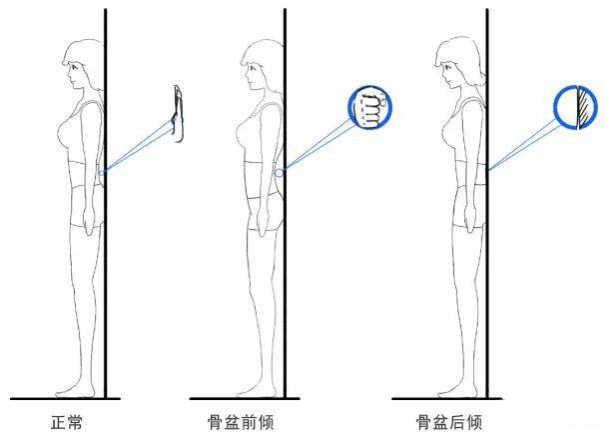 正常

骨盆前倾

骨盆后倾