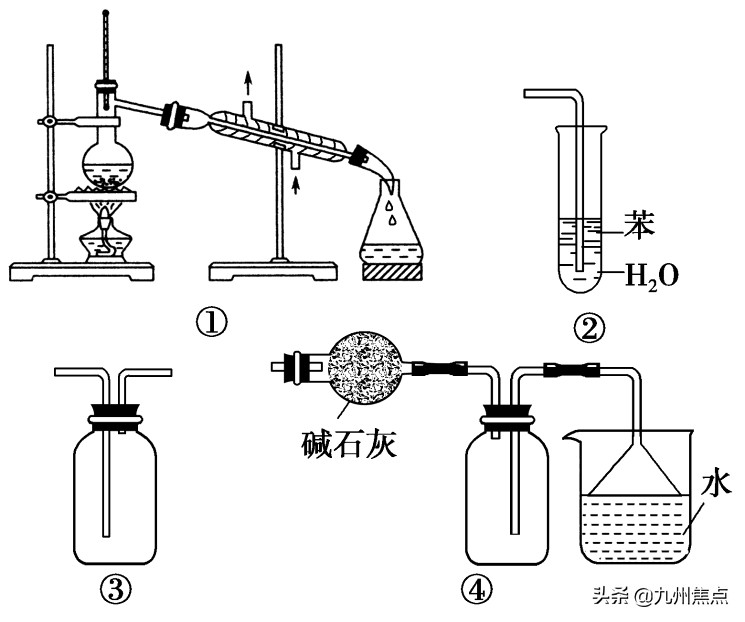 苯
$H_2O$
①
②
碱石灰
水
③
④
头条 @九州焦点