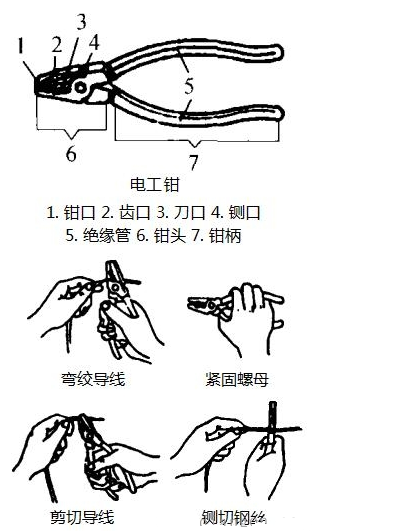 1
2
3
4
5
5
6
7

电工钳

1. 钳口 2. 齿口 3. 刀口 4. 铡口
5. 绝缘管 6. 钳头 7. 钳柄

弯绞导线

紧固螺母

剪切导线

铡切钢丝