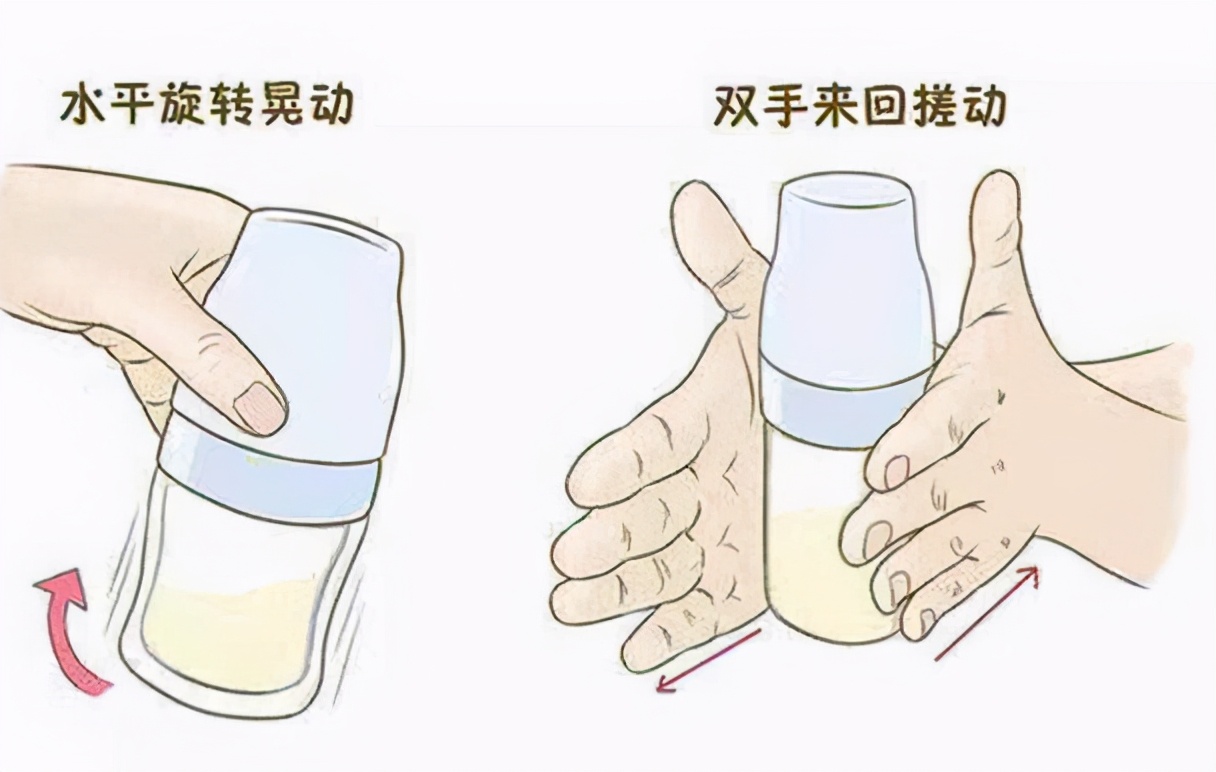 水平旋转晃动

双手来回搓动