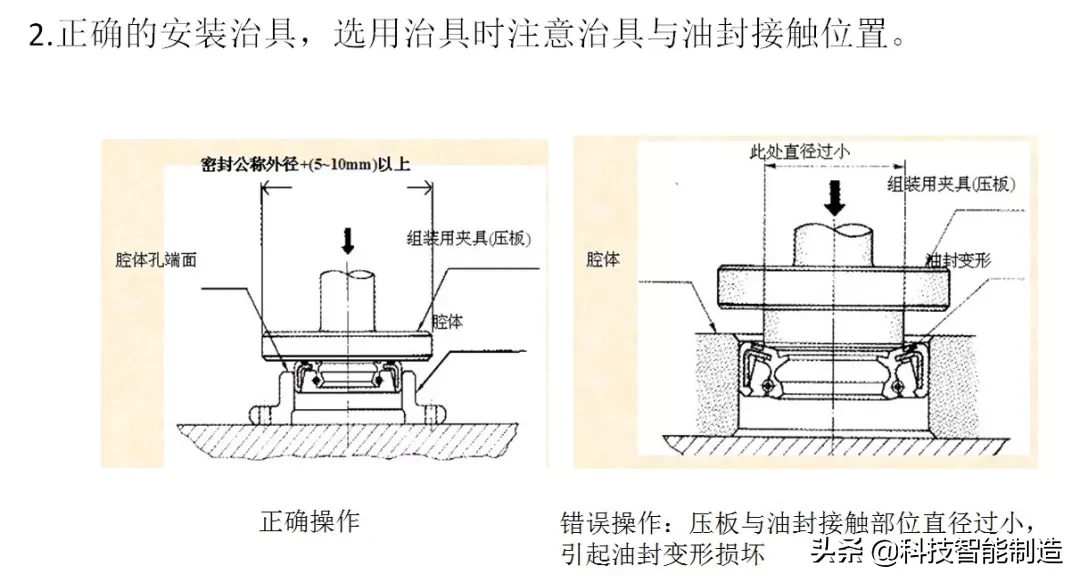 2.正确的安装治具，选用治具时注意治具与油封接触位置。

密封公称外径+(5~10mm)以上

组装用夹具(压板)

腔体孔端面

腔体

此处直径过小

组装用夹具(压板)

腔体

油封变形

正确操作

错误操作：压板与油封接触部位直径过小，引起油封变形损坏

头条 @科技智能制造