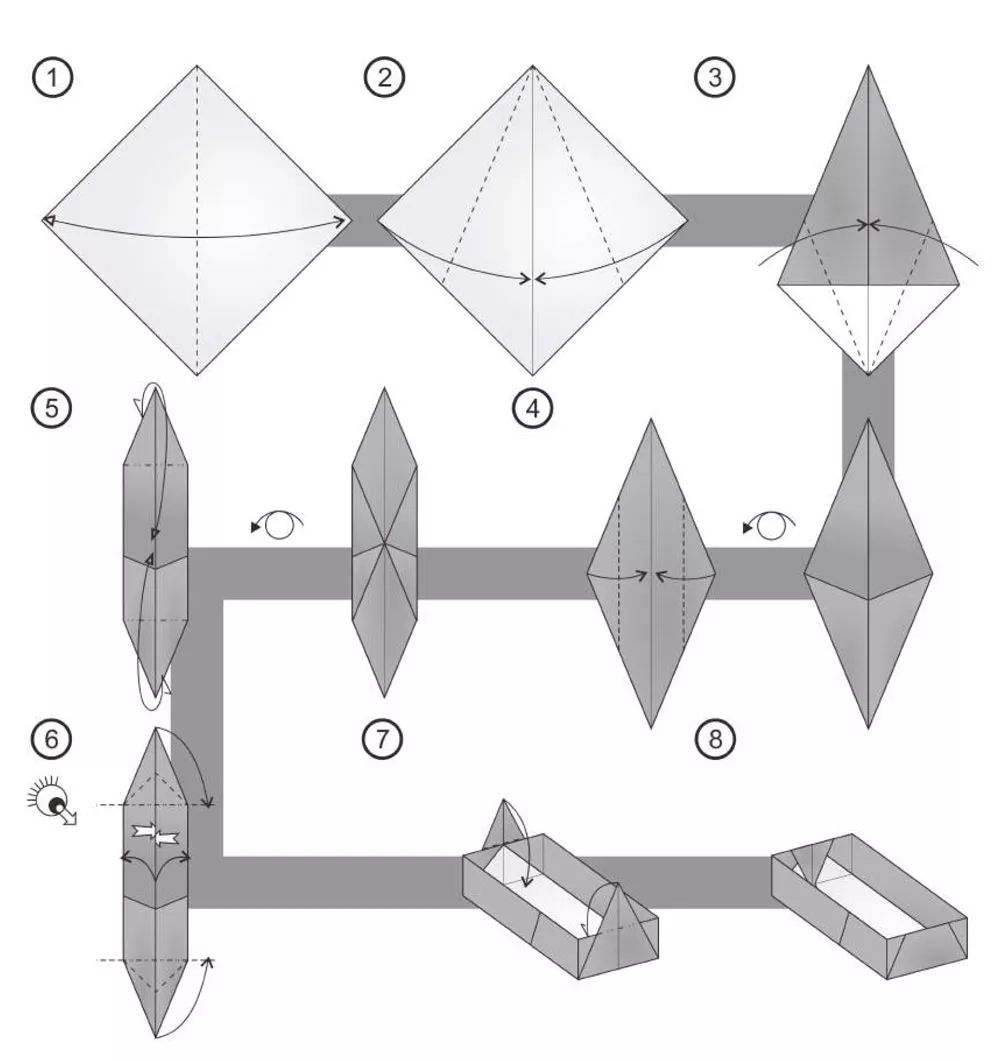 1
2
3
5
4
6
7
8