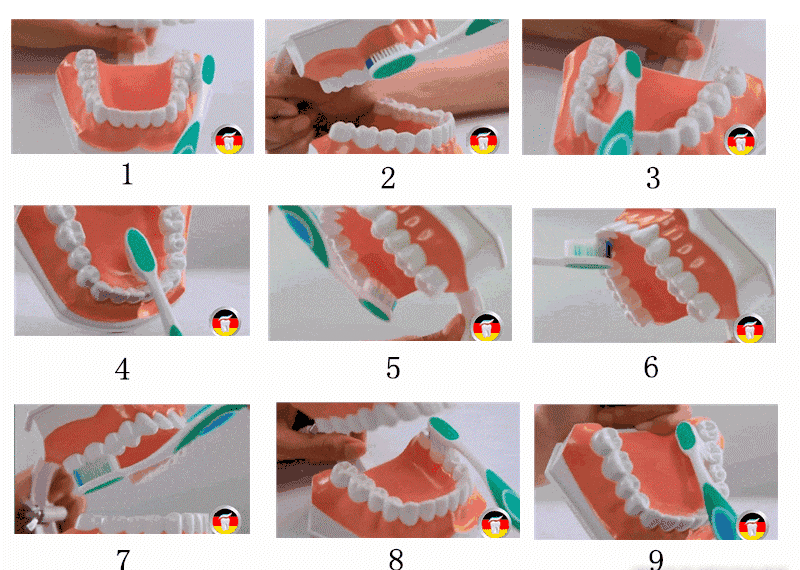 1

2

3

4

5

6

7

8

9