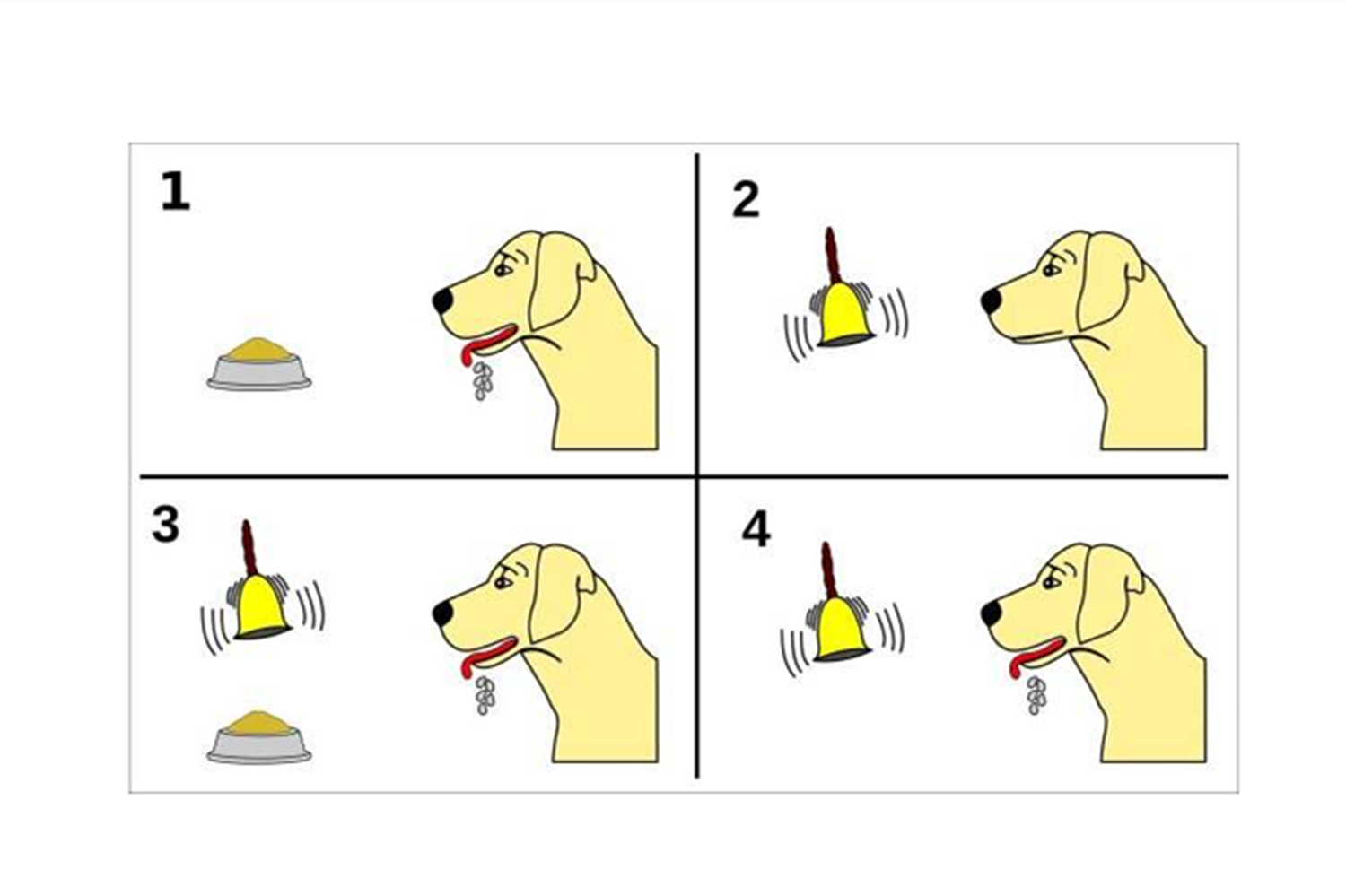 1

2

3

4