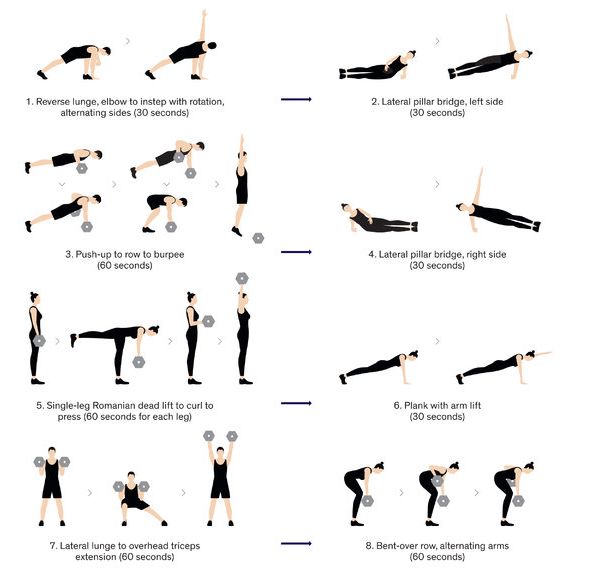 1. Reverse lunge, elbow to instep with rotation, alternating sides (30 seconds)

2. Lateral pillar bridge, left side (30 seconds)

3. Push-up to row to burpee (60 seconds)

4. Lateral pillar bridge, right side (30 seconds)

5. Single-leg Romanian dead lift to curl to press (60 seconds for each leg)

6. Plank with arm lift (30 seconds)

7. Lateral lunge to overhead triceps extension (60 seconds)

8. Bent-over row, alternating arms (60 seconds)