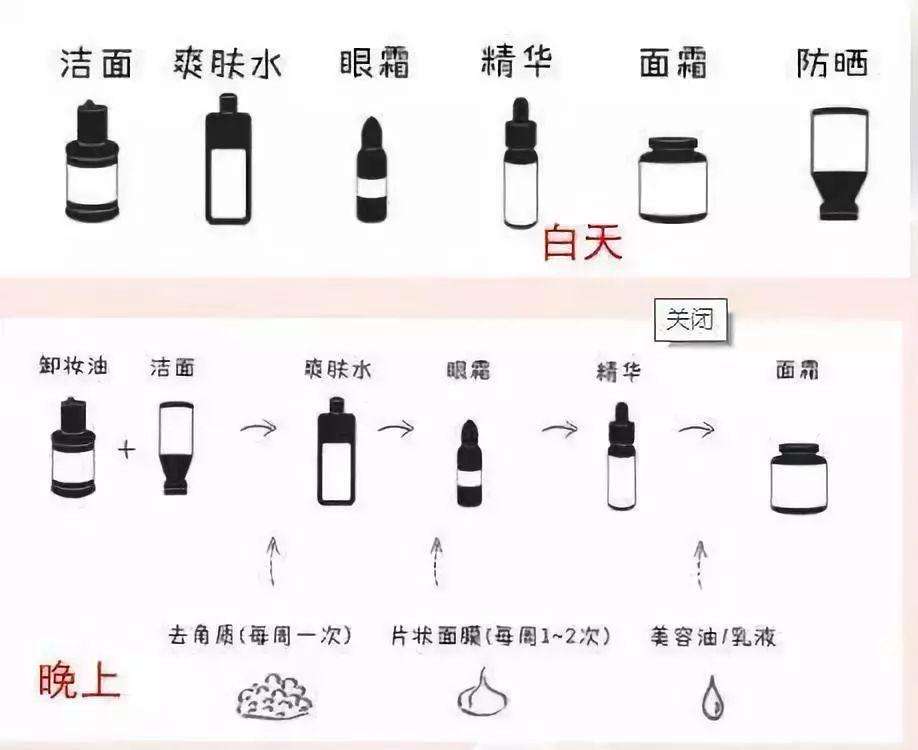 洁面 爽肤水 眼霜 精华 面霜 防晒

白天

关闭

卸妆油 + 洁面 爽肤水 眼霜 精华 面霜

去角质(每周一次) 片状面膜(每周1~2次) 美容油/乳液

晚上