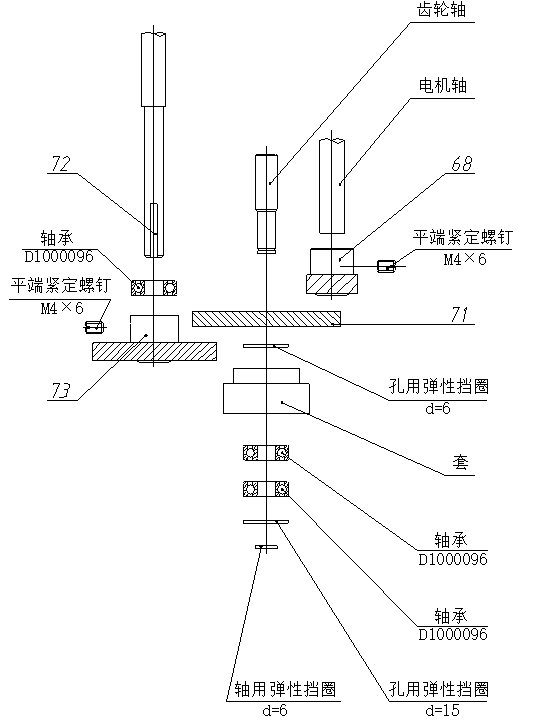 齿轮轴

电机轴

72

68

轴承
D1000096

平端紧定螺钉
M4×6

平端紧定螺钉
M4×6

71

73

孔用弹性挡圈
d=6

套

轴承
D1000096

轴承
D1000096

轴用弹性挡圈
d=6

孔用弹性挡圈
d=15