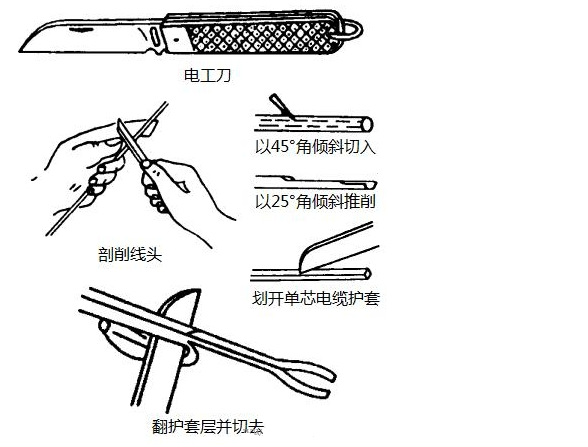 电工刀

剖削线头

以45°角倾斜切入

以25°角倾斜推削

划开单芯电缆护套

翻护套层并切去