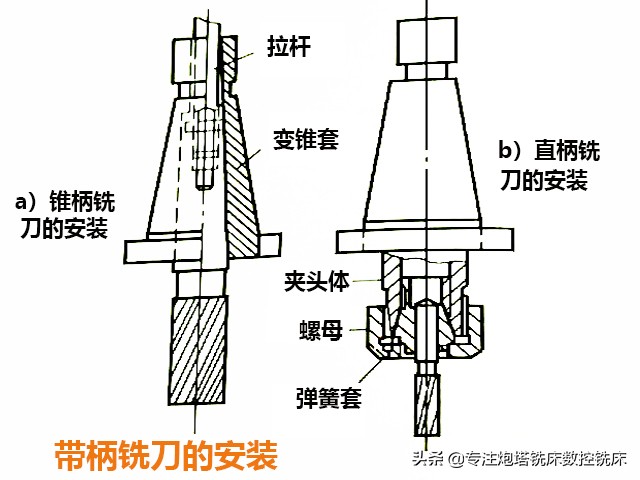 拉杆

变锥套

a）锥柄铣刀的安装

b）直柄铣刀的安装

夹头体

螺母

弹簧套

带柄铣刀的安装

头条 @专注炮塔铣床数控铣床