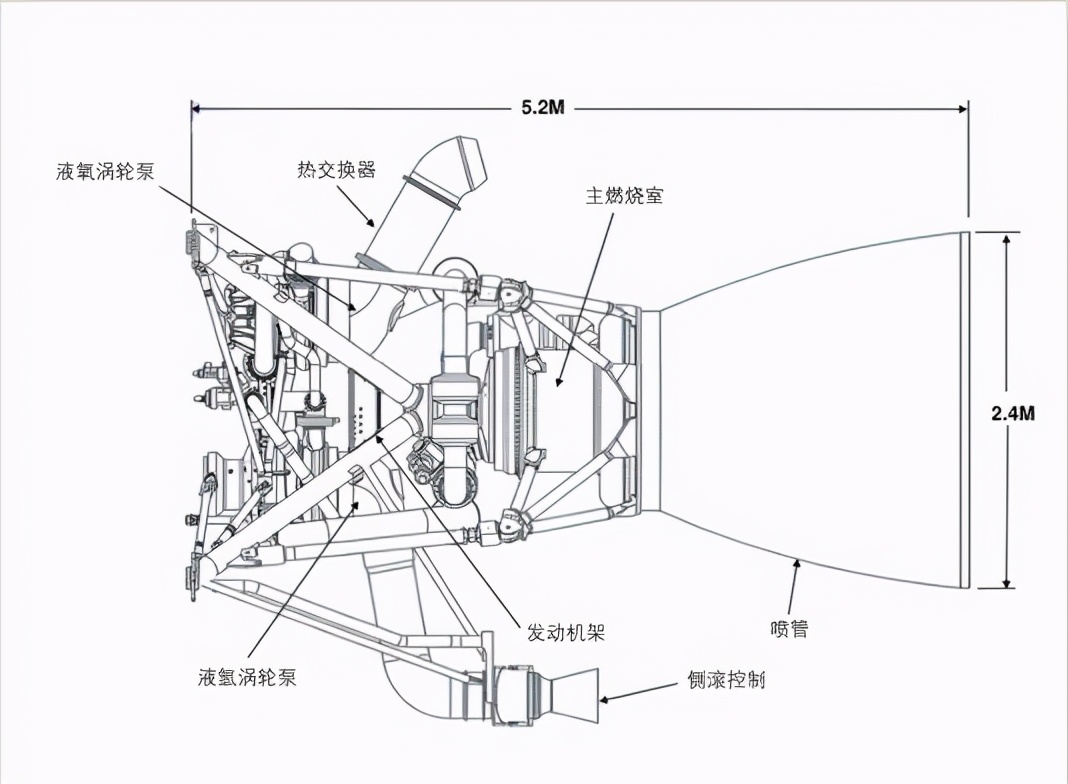 5.2M

液氧涡轮泵

热交换器

主燃烧室

2.4M

发动机架

喷管

液氢涡轮泵

侧滚控制