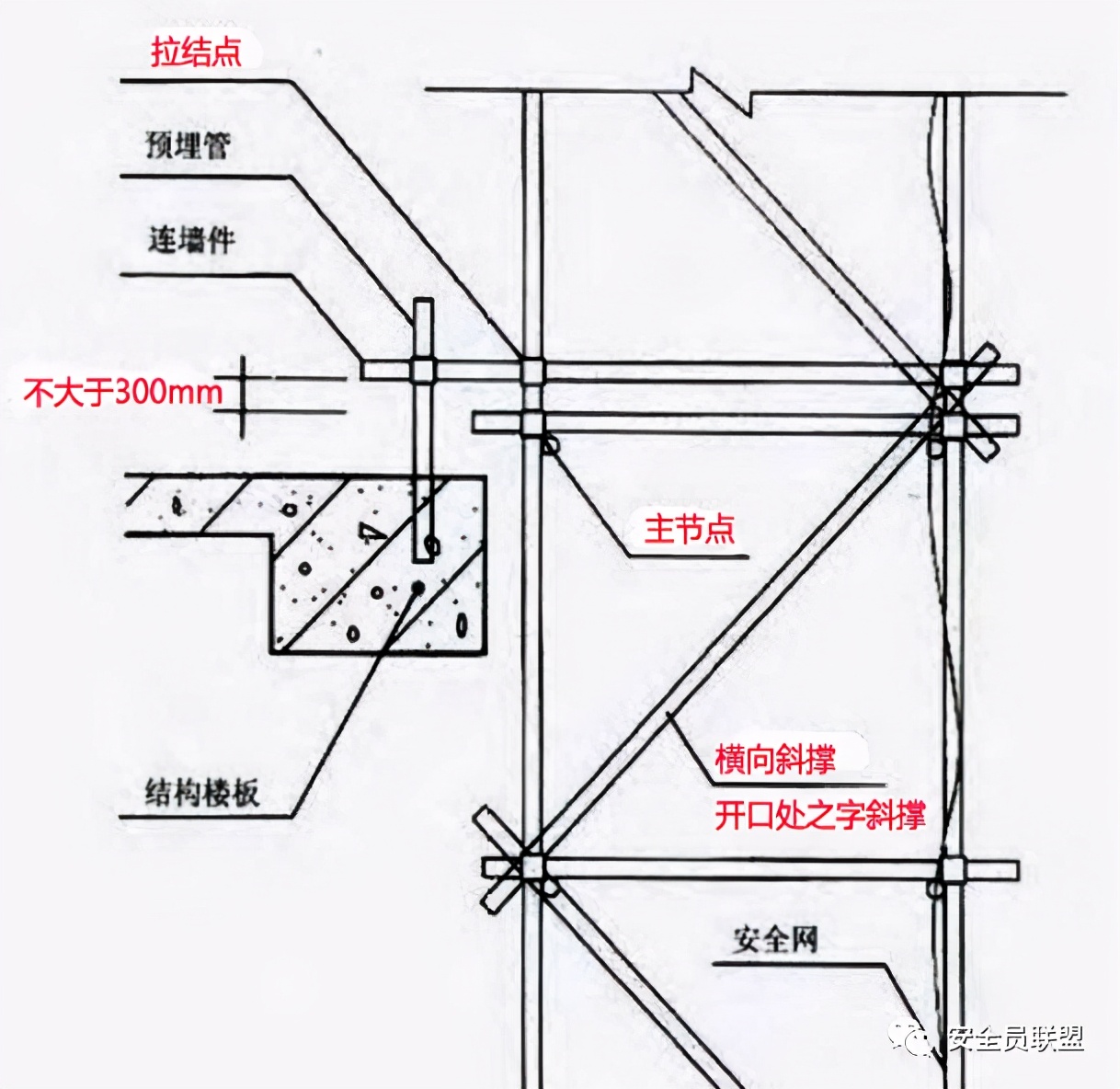 拉结点

预埋管

连墙件

不大于300mm

主节点

结构楼板

横向斜撑

开口处之字斜撑

安全网

安全员联盟