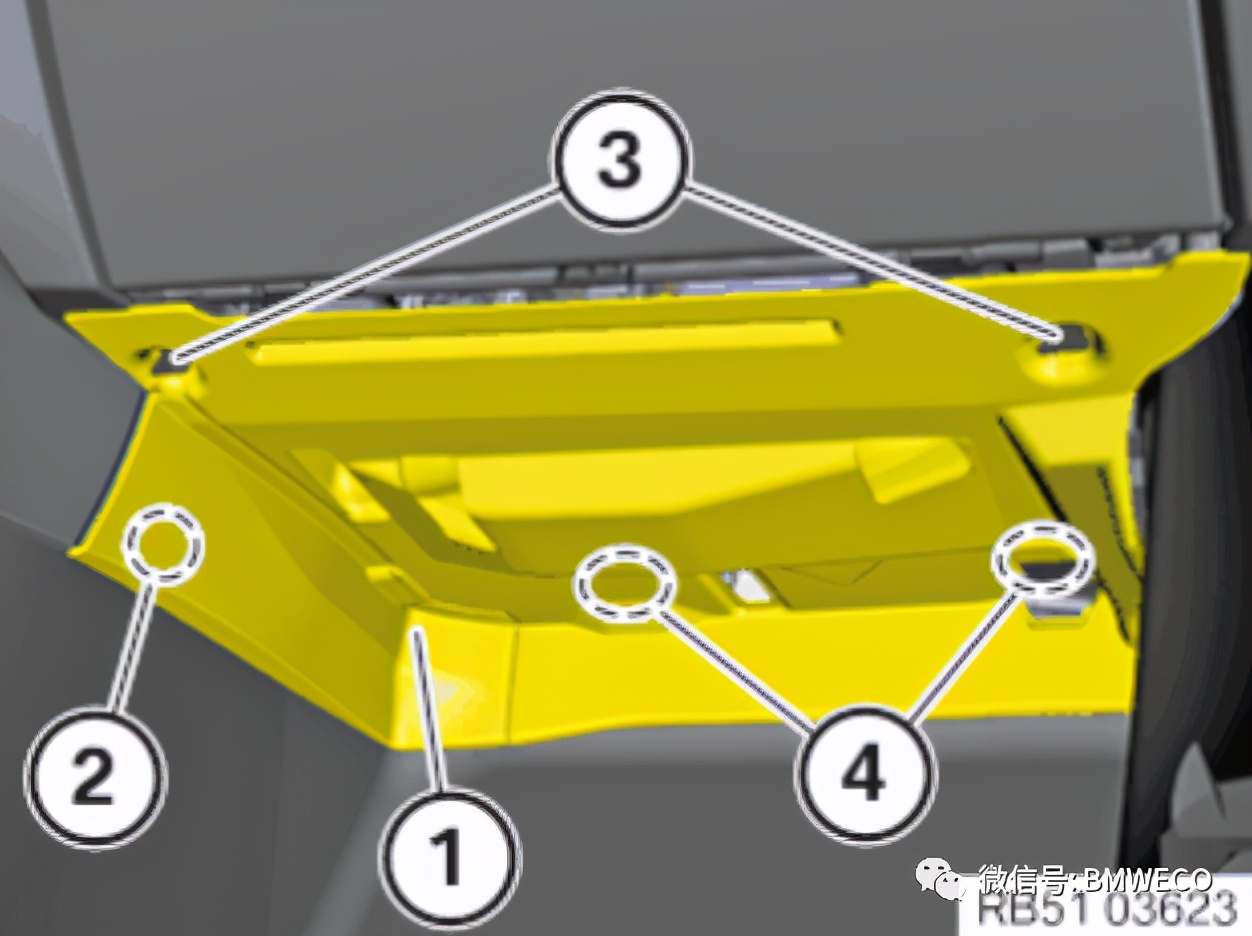 3
2
1
4
微信号: BMWECO
RB51 03623