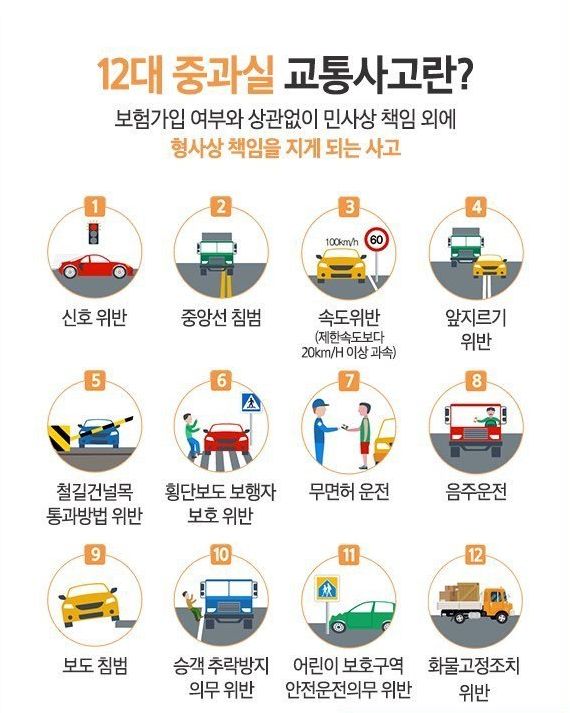 12대 중과실 교통사고란?

보험가입 여부와 상관없이 민사상 책임 외에
형사상 책임을 지게 되는 사고

1
신호 위반

2
중앙선 침범

3
100km/h 60
속도위반
(제한속도보다 20km/H 이상 과속)

4
앞지르기 위반

5
철길건널목 통과방법 위반

6
횡단보도 보행자 보호 위반

7
무면허 운전

8
음주운전

9
보도 침범

10
승객 추락방지 의무 위반

11
어린이 보호구역 안전운전의무 위반

12
화물고정조치 위반