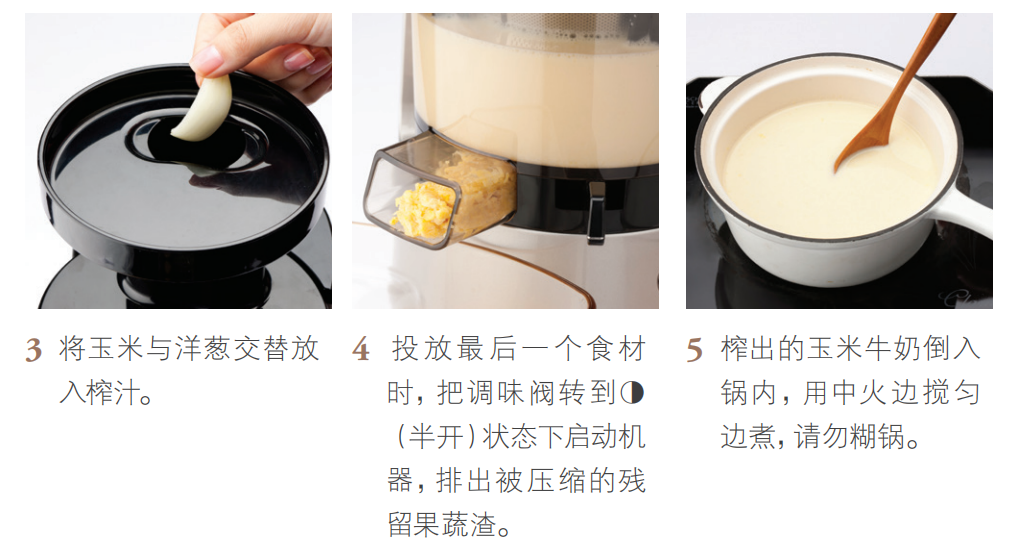 3 将玉米与洋葱交替放入榨汁。

4 投放最后一个食材时，把调味阀转到◑（半开）状态下启动机器，排出被压缩的残留果蔬渣。

5 榨出的玉米牛奶倒入锅内，用中火边搅匀边煮，请勿糊锅。