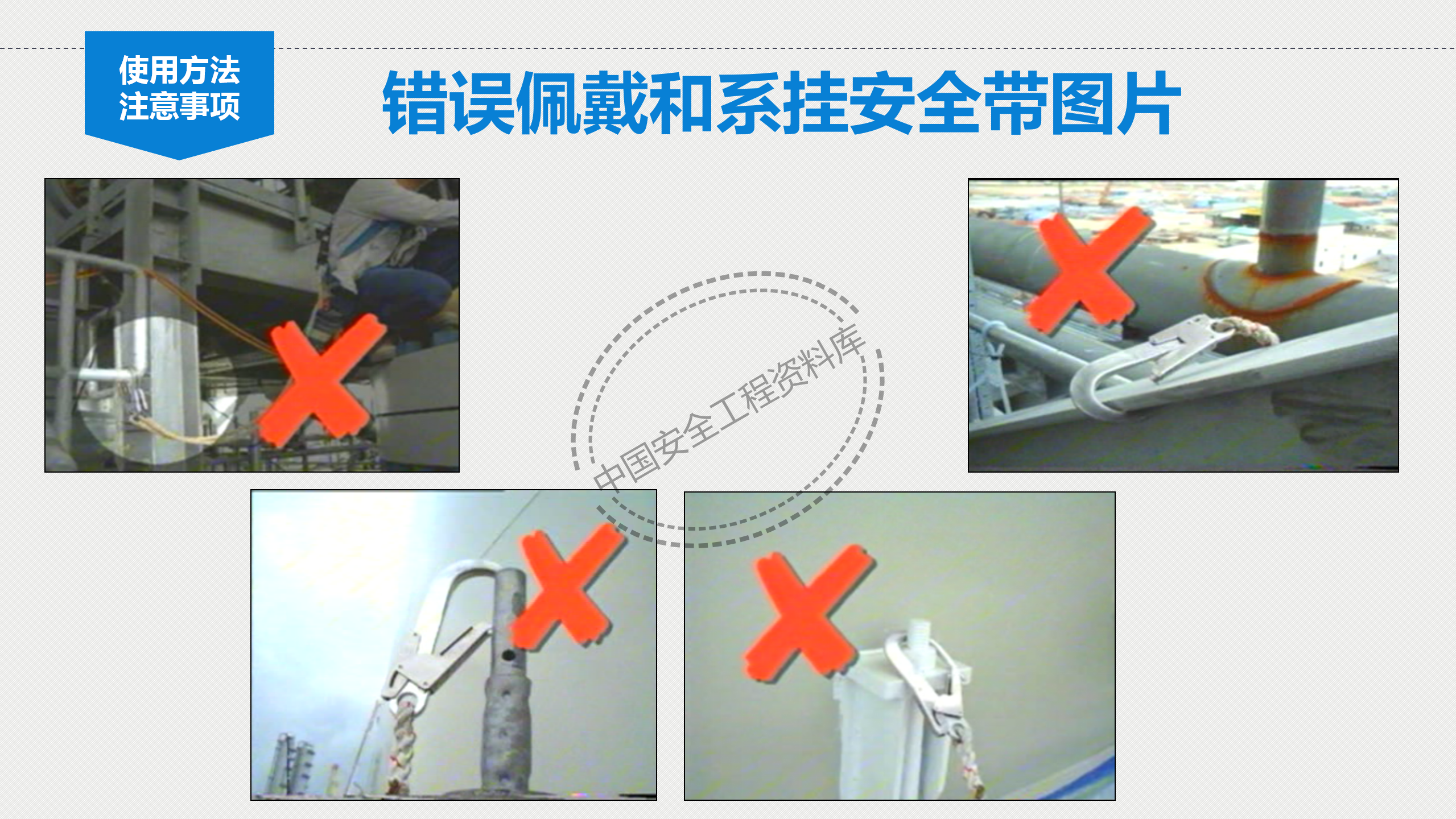 使用方法
注意事项

错误佩戴和系挂安全带图片

中国安全工程资料库