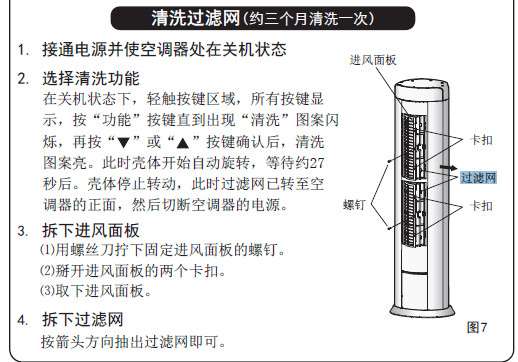 清洗过滤网(约三个月清洗一次)

1. 接通电源并使空调器处在关机状态

2. 选择清洗功能
在关机状态下，轻触按键区域，所有按键显示，按“功能”按键直到出现“清洗”图案闪烁，再按“▼”或“▲”按键确认后，清洗图案亮。此时壳体开始自动旋转，等待约27秒后。壳体停止转动，此时过滤网已转至空调器的正面，然后切断空调器的电源。

3. 拆下进风面板
(1)用螺丝刀拧下固定进风面板的螺钉。
(2)掰开进风面板的两个卡扣。
(3)取下进风面板。

4. 拆下过滤网
按箭头方向抽出过滤网即可。

进风面板
卡扣
过滤网
螺钉
卡扣
图7