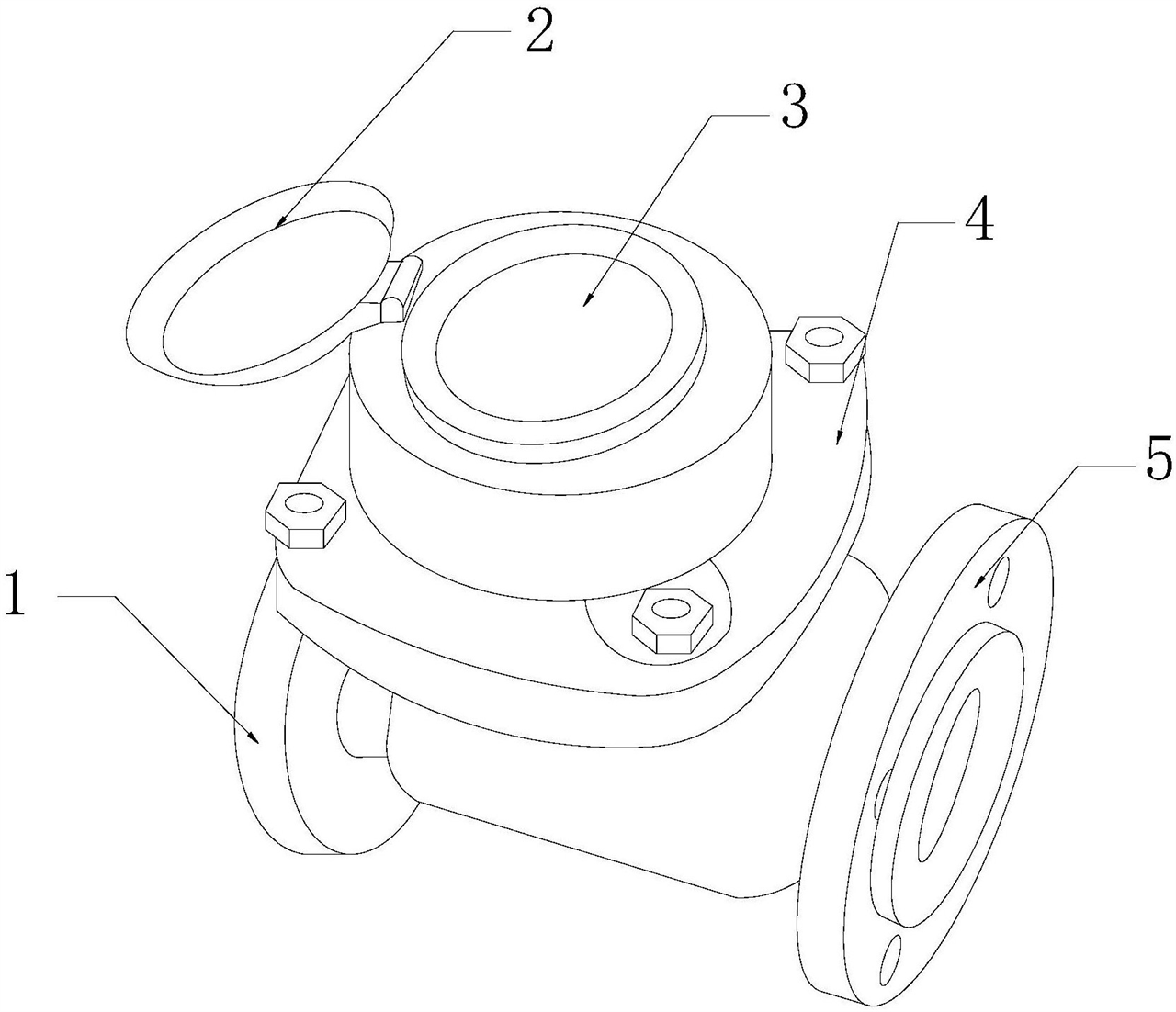 2
3
4
5
1