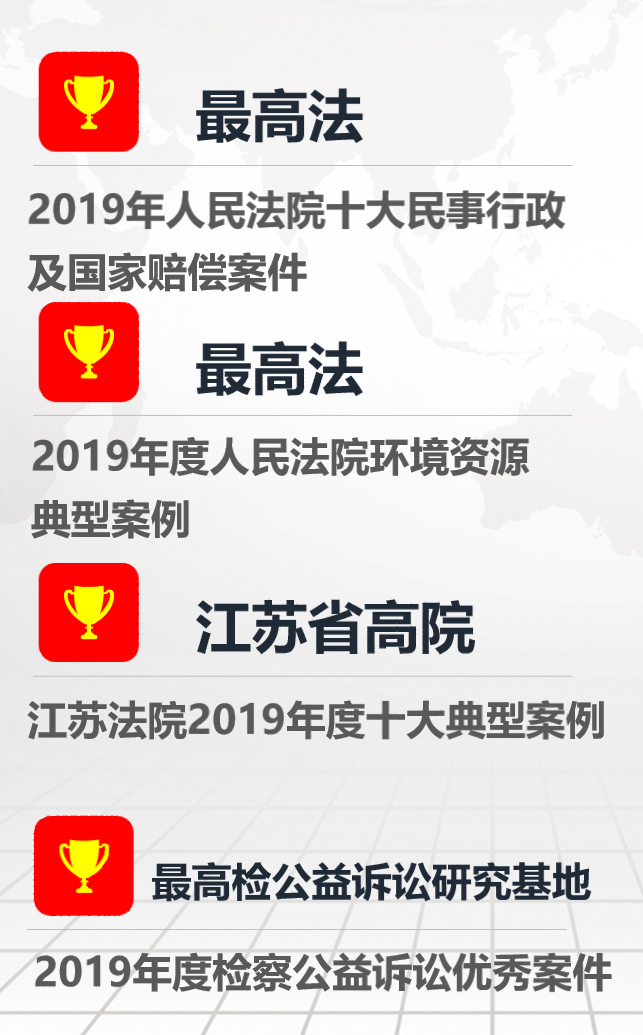 最高法

2019年人民法院十大民事行政及国家赔偿案件

最高法

2019年度人民法院环境资源典型案例

江苏省高院

江苏法院2019年度十大典型案例

最高检公益诉讼研究基地

2019年度检察公益诉讼优秀案件