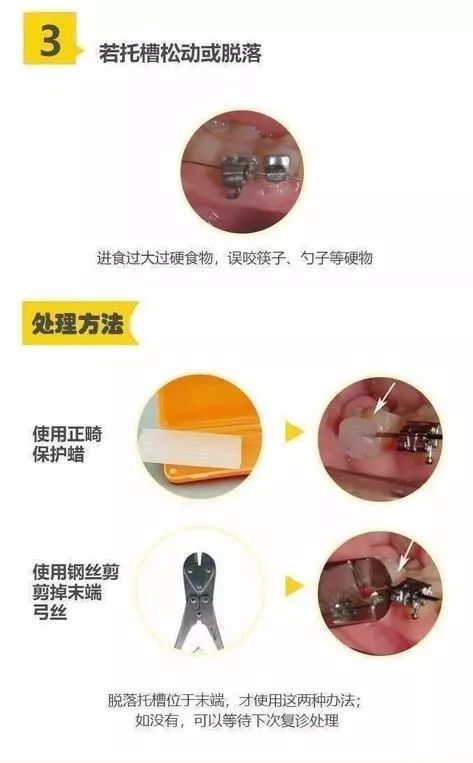 3 若托槽松动或脱落

进食过大过硬食物，误咬筷子、勺子等硬物

处理方法

使用正畸保护蜡

使用钢丝剪剪掉末端弓丝

脱落托槽位于末端，才使用这两种办法；如没有，可以等待下次复诊处理