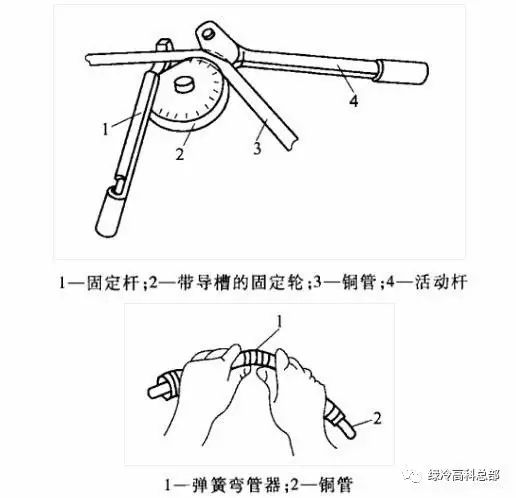 4
1
2
3

1—固定杆;2—带导槽的固定轮;3—铜管;4—活动杆

1
2

1—弹簧弯管器;2—铜管

绿冷高科总部