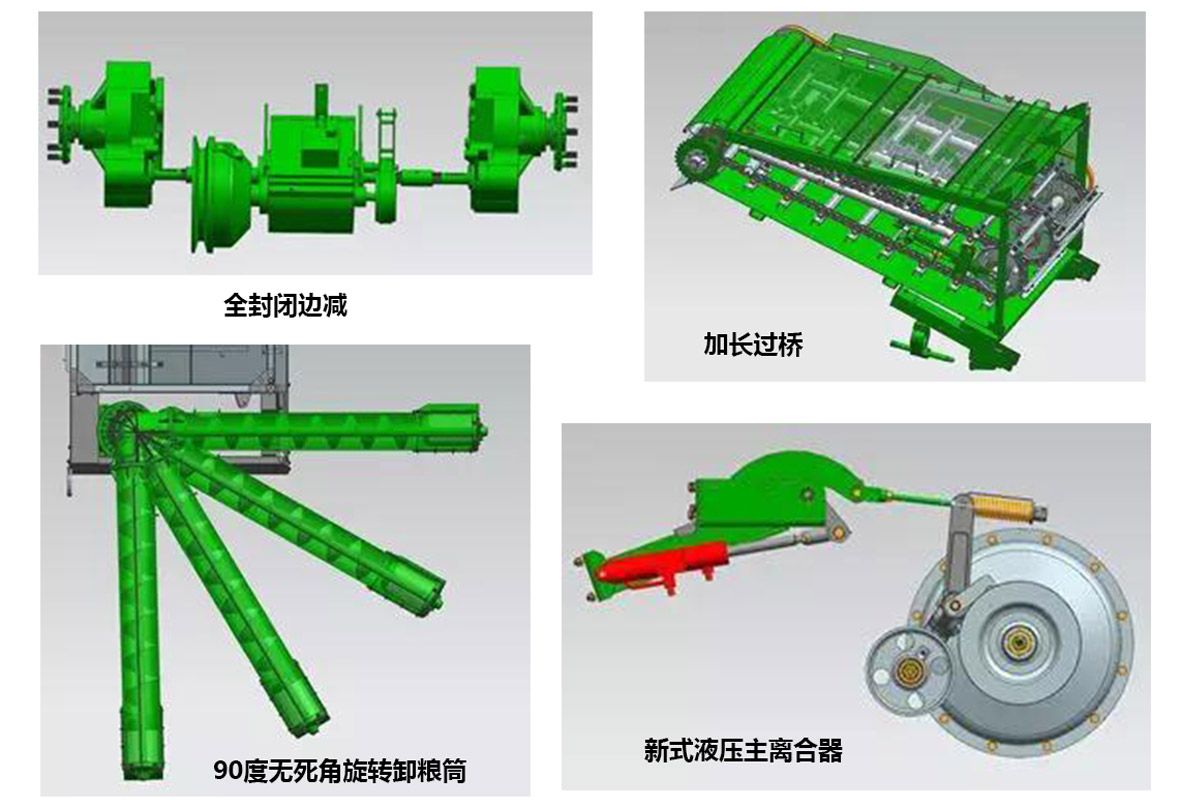 全封闭边减

加长过桥

90度无死角旋转卸粮筒

新式液压主离合器