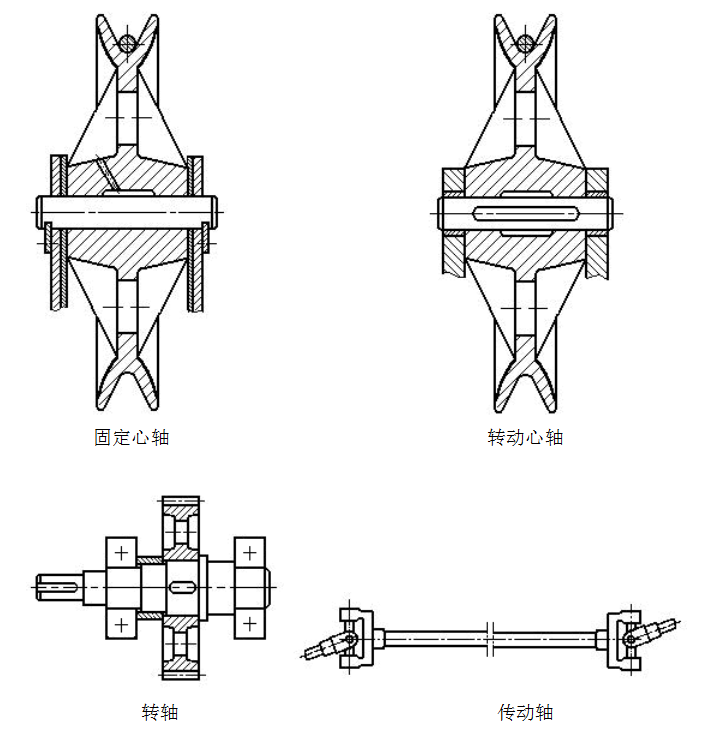 固定心轴

转动心轴

转轴

传动轴