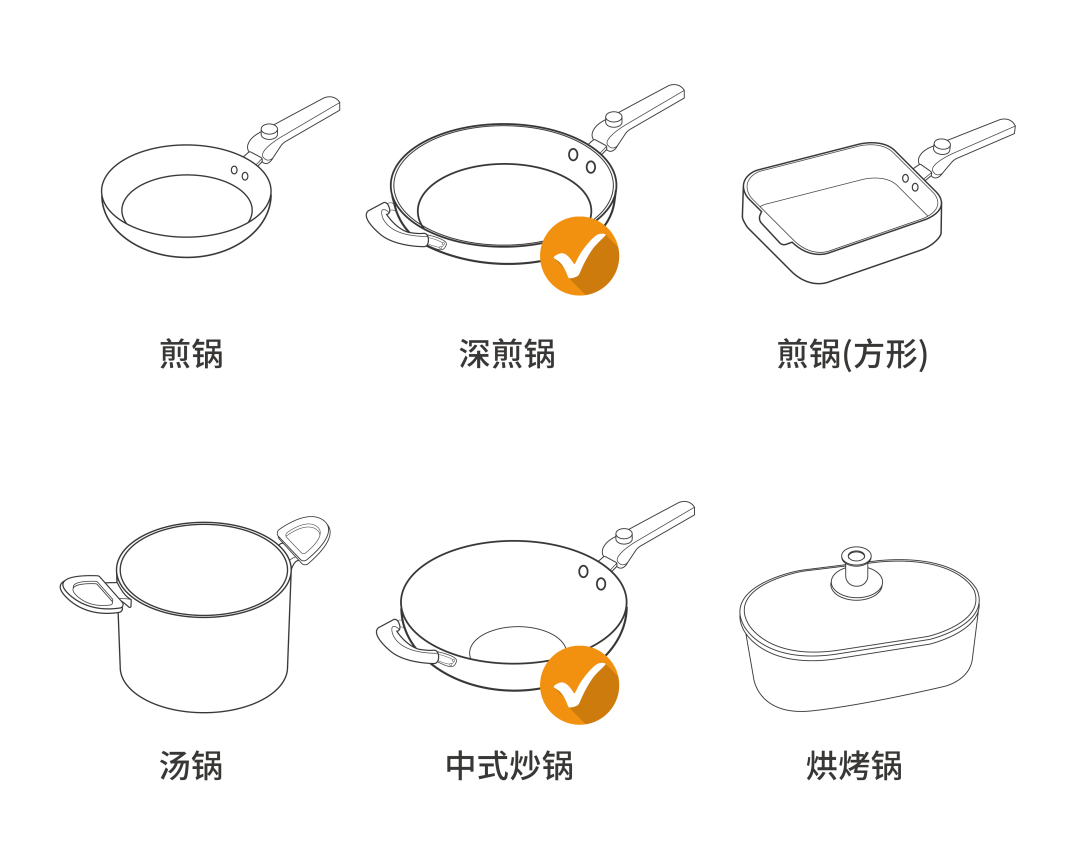 煎锅

深煎锅

煎锅(方形)

汤锅

中式炒锅

烘烤锅