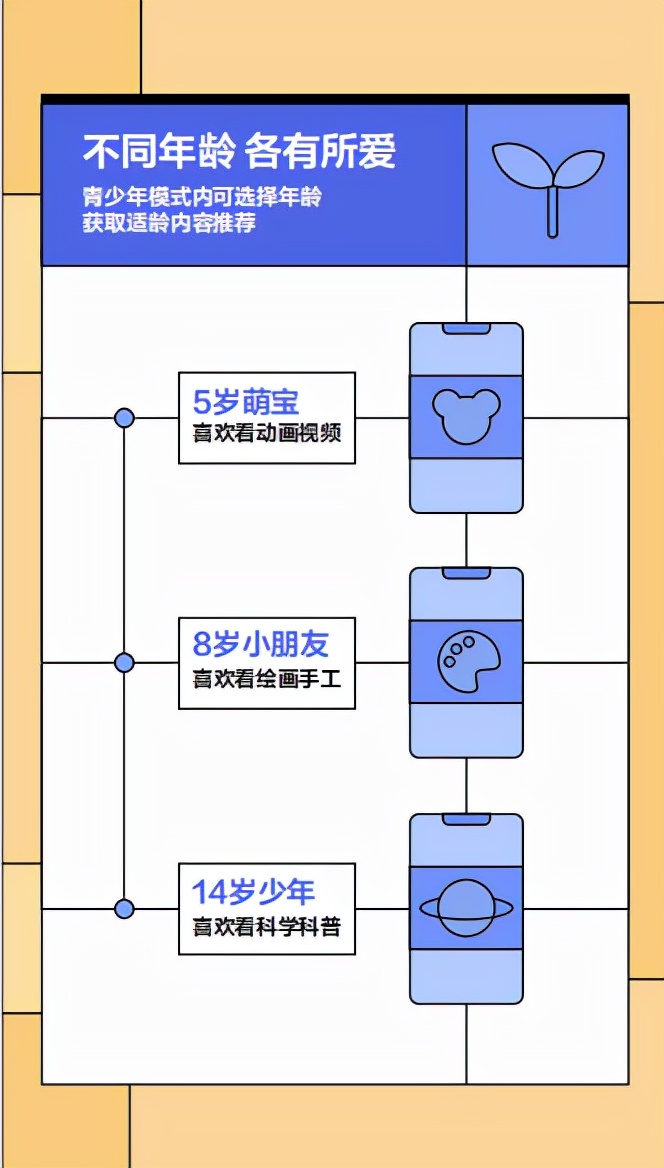 不同年龄 各有所爱
青少年模式内可选择年龄
获取适龄内容推荐

5岁萌宝
喜欢看动画视频

8岁小朋友
喜欢看绘画手工

14岁少年
喜欢看科学科普