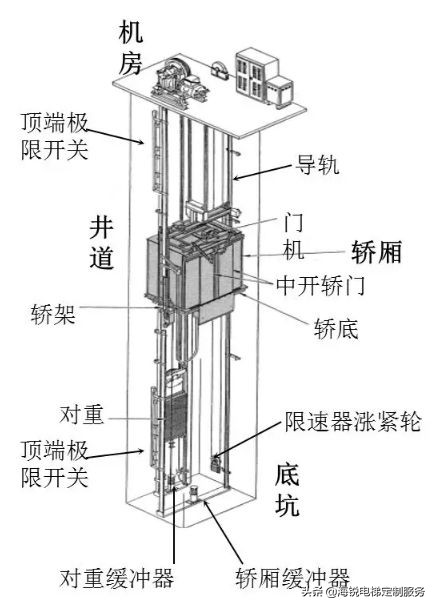 机房

顶端极限开关

导轨

井道

门机

轿厢

中开轿门

轿架

轿底

对重

限速器涨紧轮

顶端极限开关

底坑

对重缓冲器

轿厢缓冲器

头条 @海锐电梯定制服务