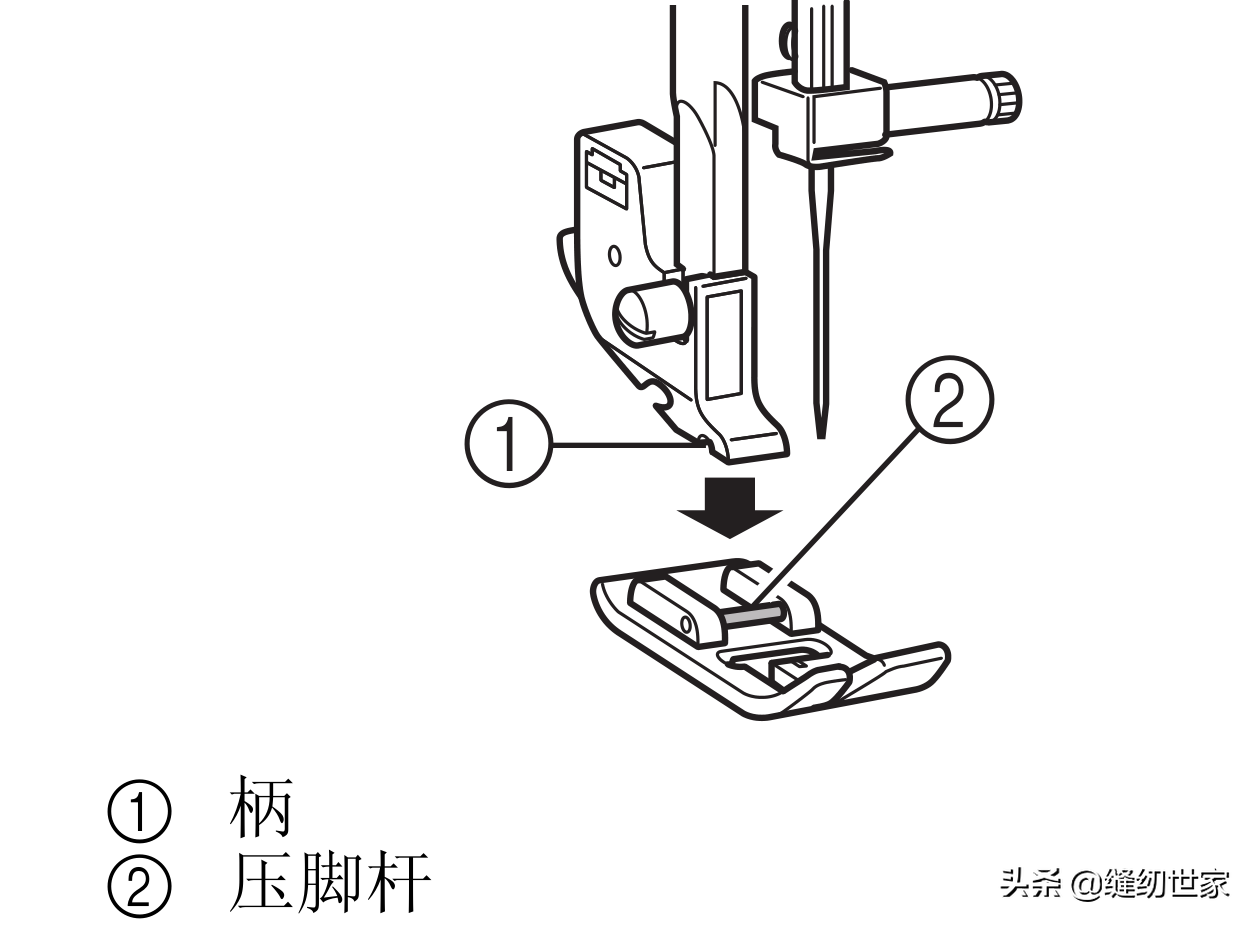 ①

②

① 柄
② 压脚杆

头条 @缝纫世家