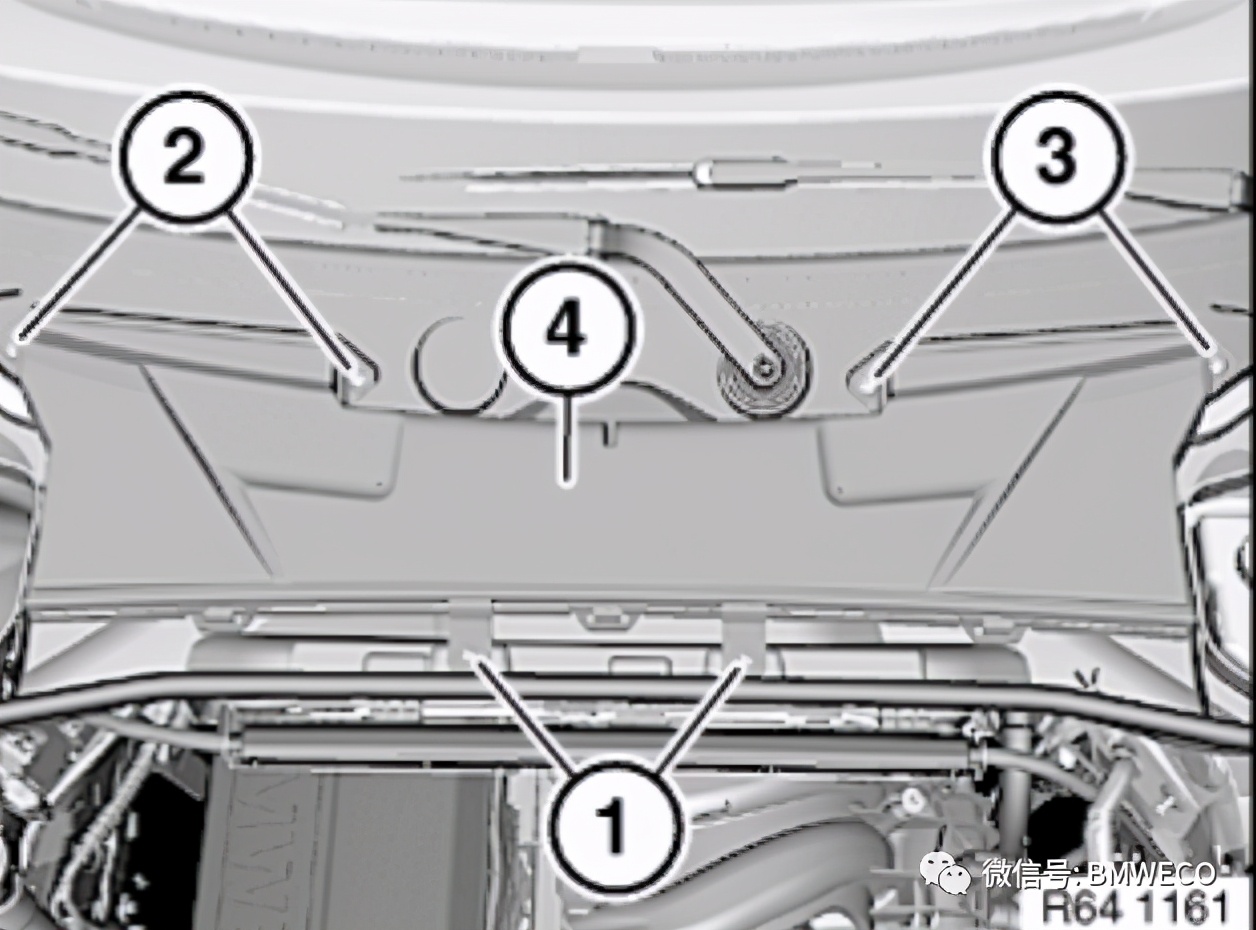 2
3
4
1
微信号: BMWECO
R64 1161