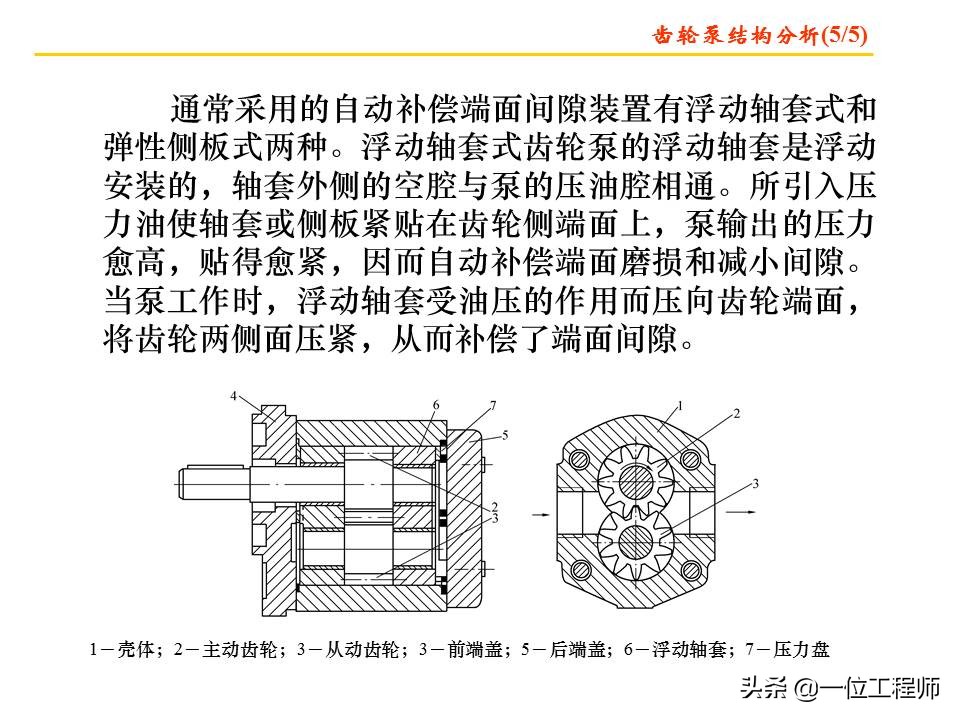 齿轮泵结构分析(5/5)

通常采用的自动补偿端面间隙装置有浮动轴套式和弹性侧板式两种。浮动轴套式齿轮泵的浮动轴套是浮动安装的，轴套外侧的空腔与泵的压油腔相通。所引入压力油使轴套或侧板紧贴在齿轮侧端面上，泵输出的压力愈高，贴得愈紧，因而自动补偿端面磨损和减小间隙。当泵工作时，浮动轴套受油压的作用而压向齿轮端面，将齿轮两侧面压紧，从而补偿了端面间隙。

4 6 7 5 2 3 1 2 3

1－壳体；2－主动齿轮；3－从动齿轮；3－前端盖；5－后端盖；6－浮动轴套；7－压力盘

头条 @一位工程师