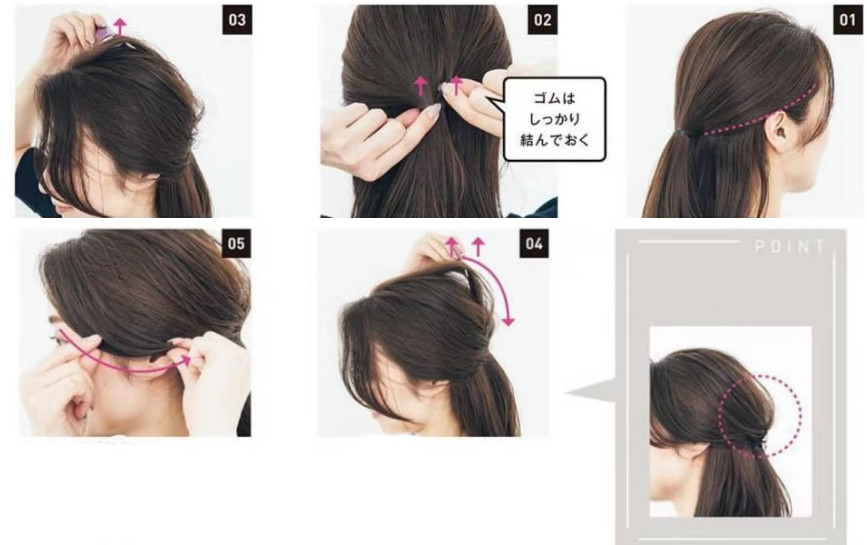 03

02

ゴムは
しっかり
結んでおく

01

05

04

POINT