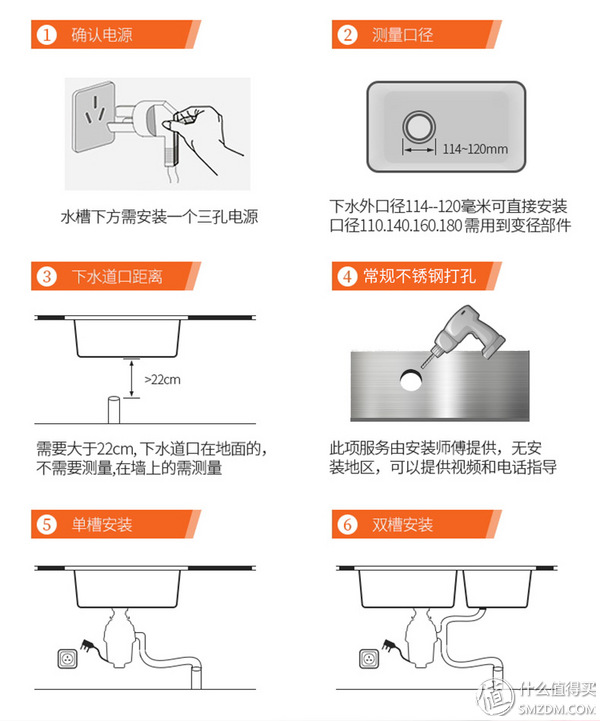 1 确认电源

水槽下方需安装一个三孔电源

2 测量口径

114~120mm

下水外口径114--120毫米可直接安装 口径110.140.160.180需用到变径部件

3 下水道口距离

>22cm

需要大于22cm, 下水道口在地面的, 不需要测量,在墙上的需测量

4 常规不锈钢打孔

此项服务由安装师傅提供，无安装地区，可以提供视频和电话指导

5 单槽安装

6 双槽安装

值 什么值得买 SMZDM.COM