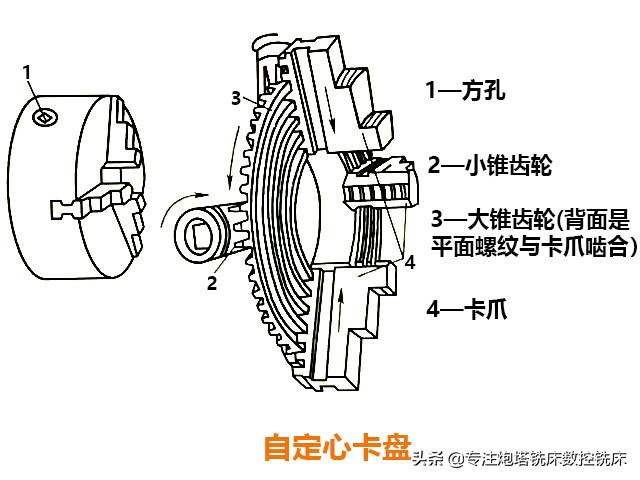 1

3

2

4

1—方孔

2—小锥齿轮

3—大锥齿轮(背面是平面螺纹与卡爪啮合)

4—卡爪

自定心卡盘

头条 @专注炮塔铣床数控铣床