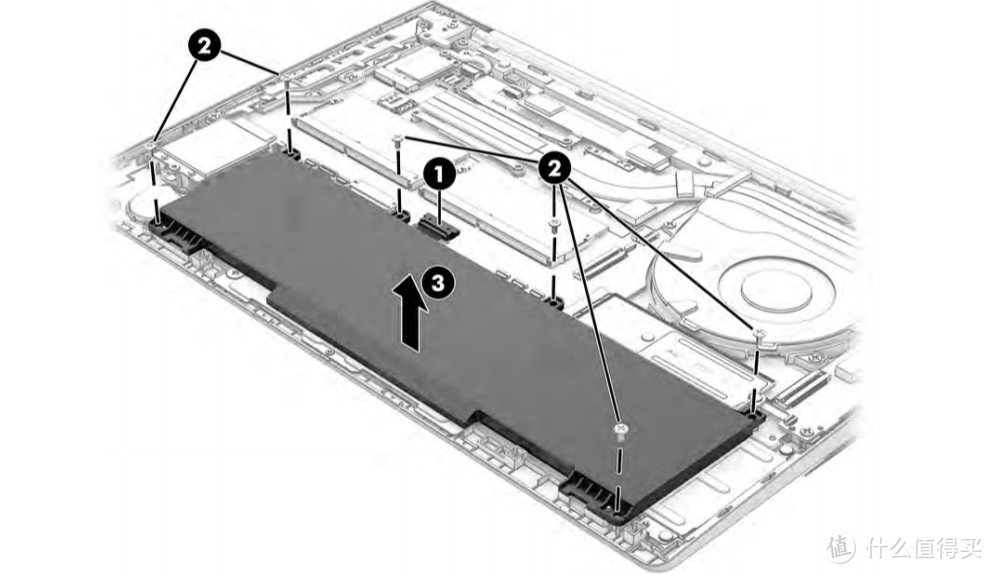 2
1
2
3
值 什么值得买