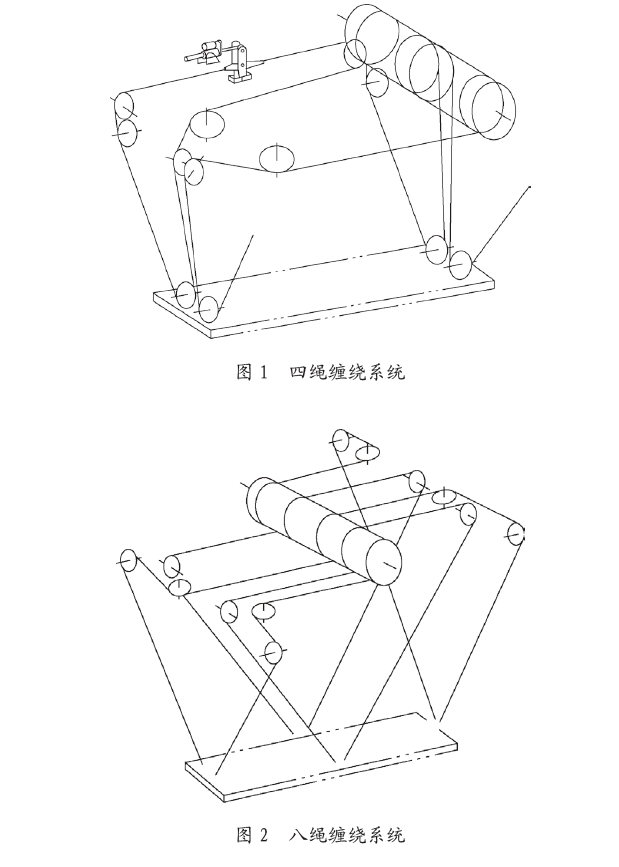 图 1　四绳缠绕系统

图 2　八绳缠绕系统