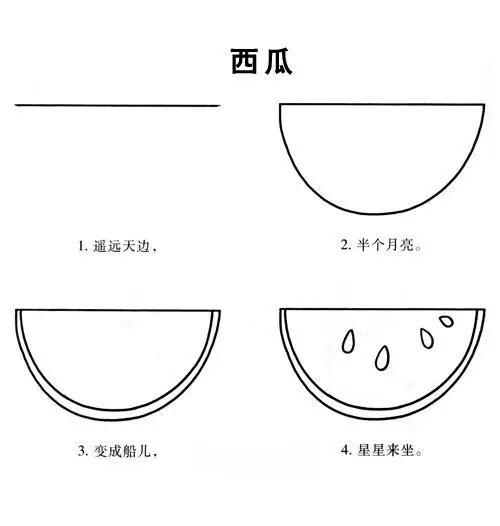 西瓜

1. 遥远天边，

2. 半个月亮。

3. 变成船儿，

4. 星星来坐。