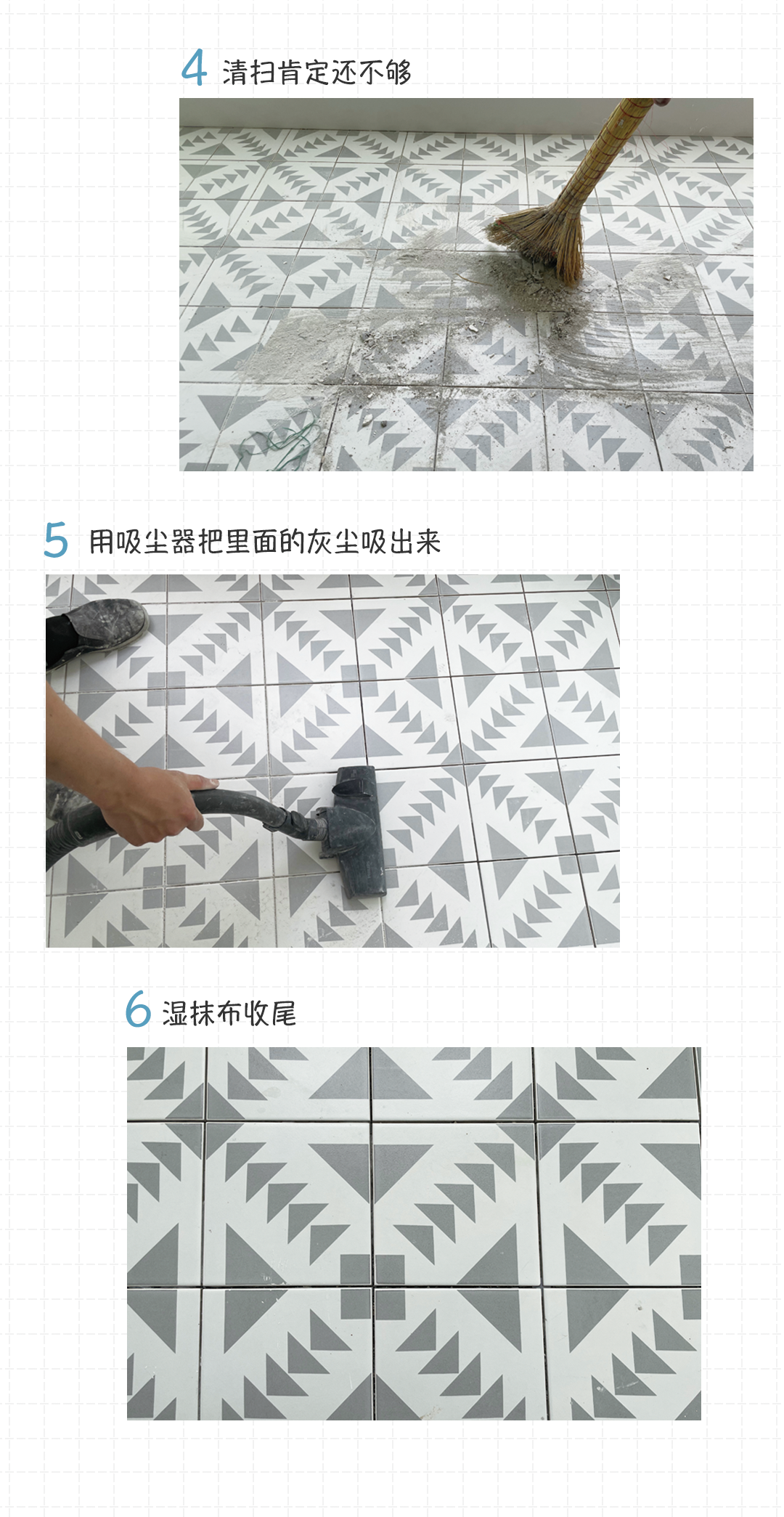 4 清扫肯定还不够

5 用吸尘器把里面的灰尘吸出来

6 湿抹布收尾