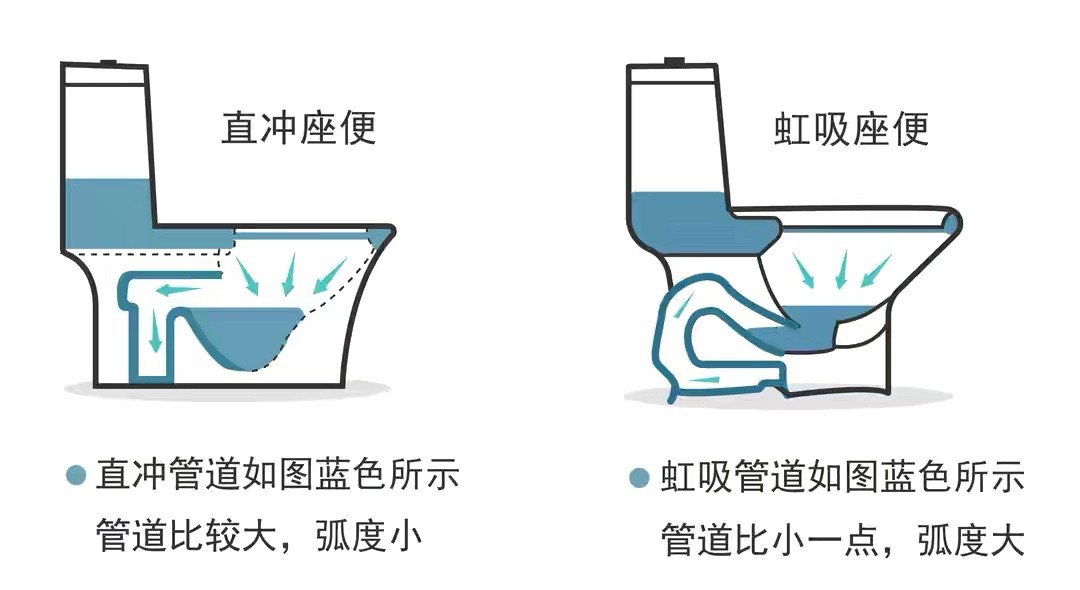 直冲座便

● 直冲管道如图蓝色所示
管道比较大，弧度小

虹吸座便

● 虹吸管道如图蓝色所示
管道比小一点，弧度大