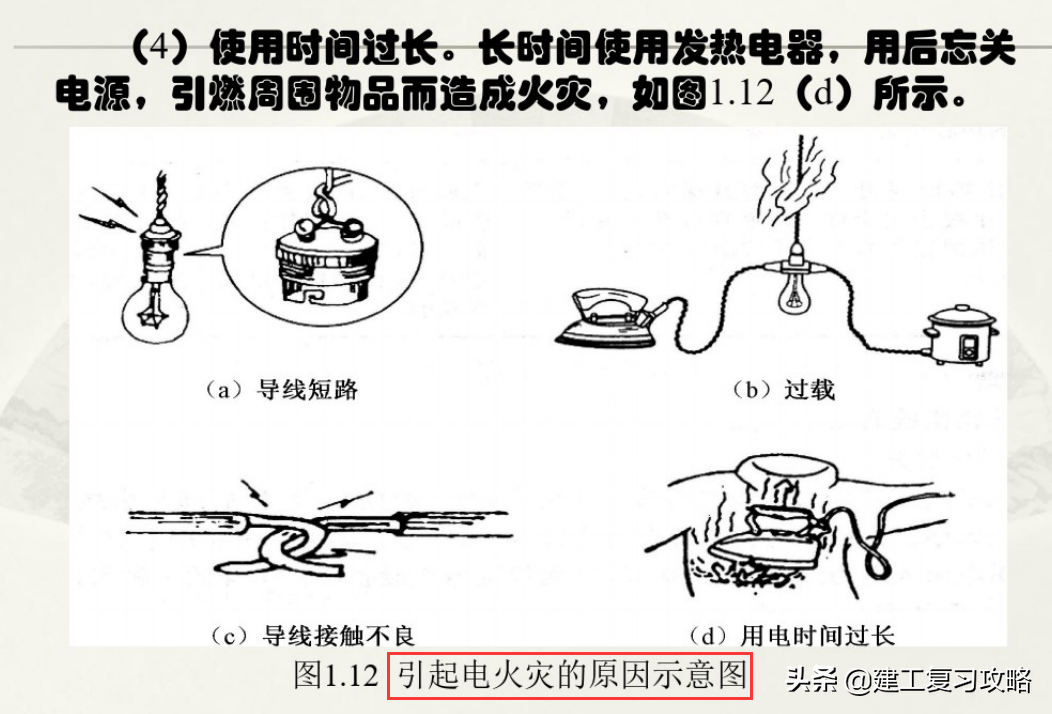 （4）使用时间过长。长时间使用发热电器，用后忘关电源，引燃周围物品而造成火灾，如图1.12（d）所示。

（a）导线短路

（b）过载

（c）导线接触不良

（d）用电时间过长

图1.12 引起电火灾的原因示意图

头条 @建工复习攻略