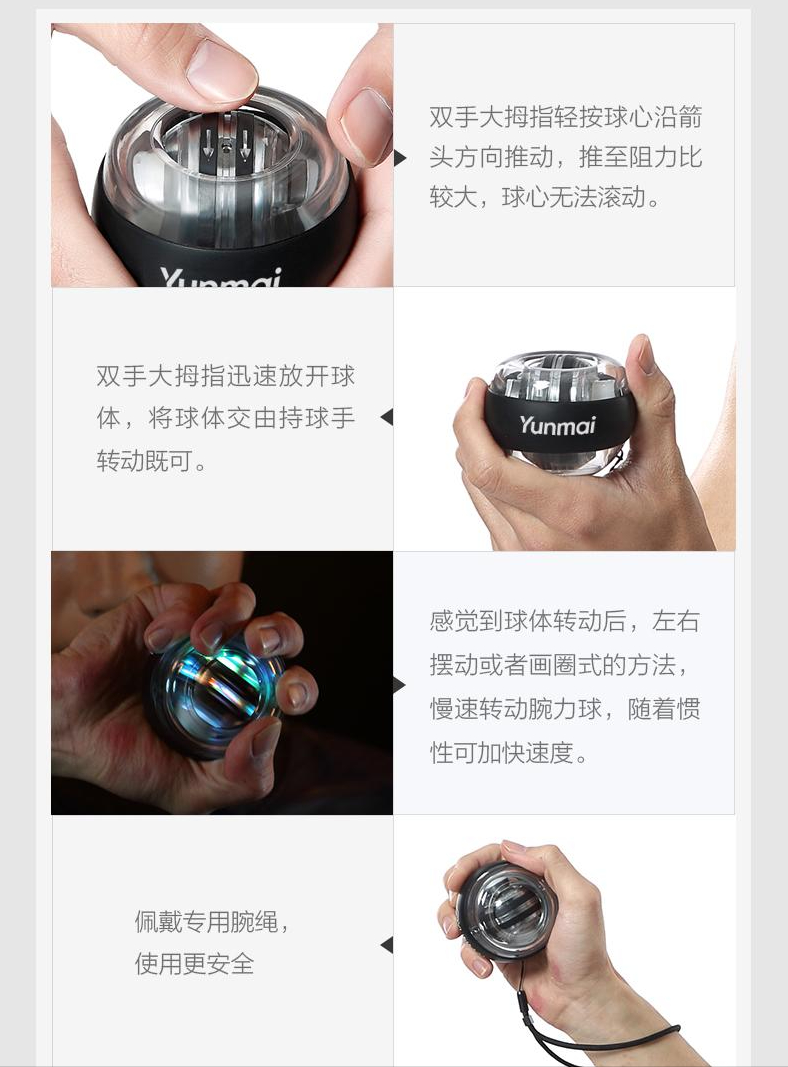 Yunmai

双手大拇指轻按球心沿箭头方向推动，推至阻力比较大，球心无法滚动。

双手大拇指迅速放开球体，将球体交由持球手转动既可。

Yunmai

感觉到球体转动后，左右摆动或者画圈式的方法，慢速转动腕力球，随着惯性可加快速度。

佩戴专用腕绳，使用更安全