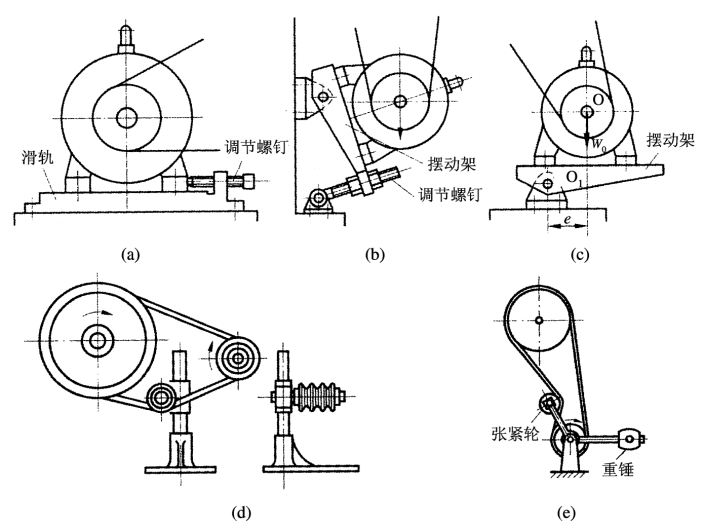 滑轨
调节螺钉
(a)
摆动架
调节螺钉
(b)
O
$W_0$
摆动架
$O_1$
$e$
(c)
(d)
张紧轮
重锤
(e)