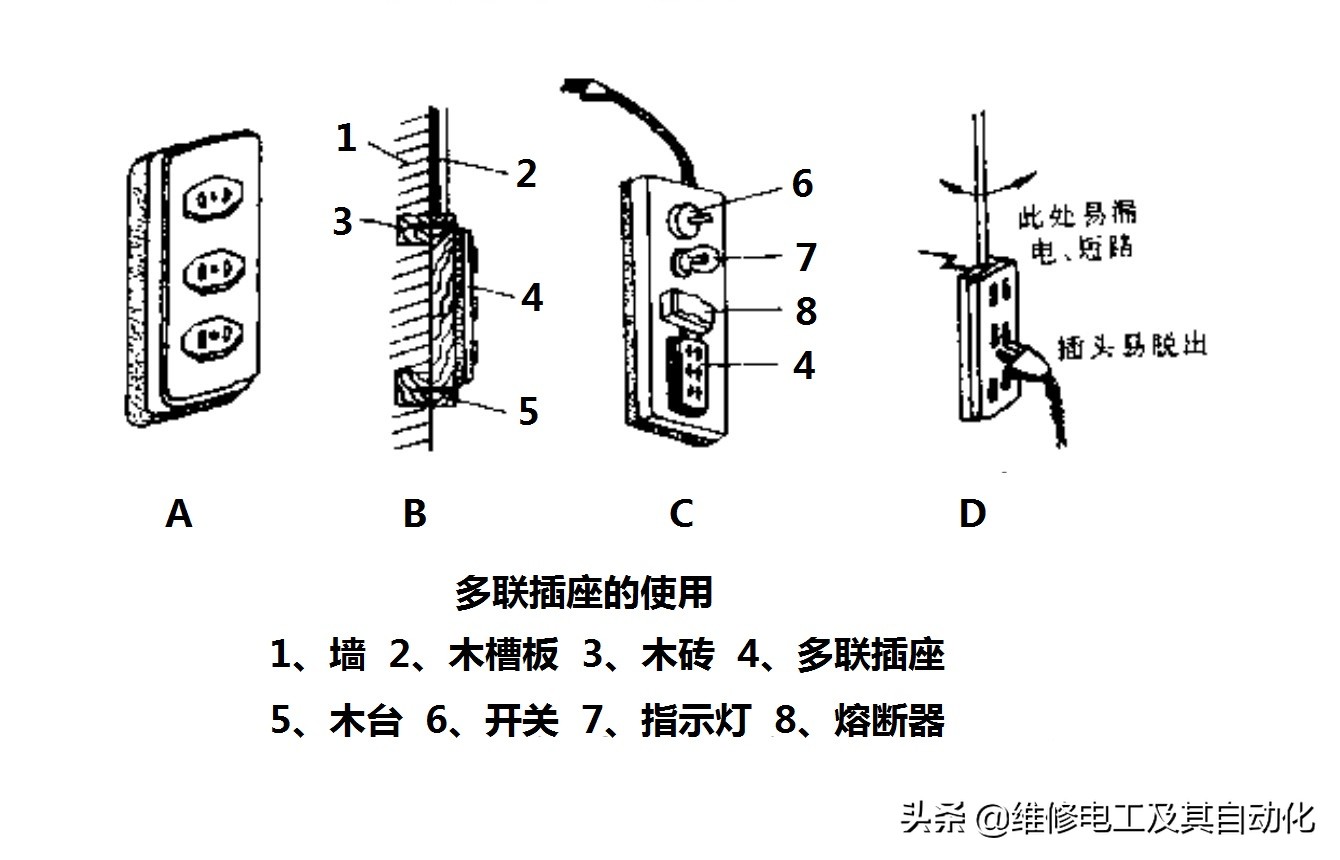 1
2
3
4
5
6
7
8
4
此处易漏电、短路
插头易脱出

A B C D

多联插座的使用

1、墙 2、木槽板 3、木砖 4、多联插座

5、木台 6、开关 7、指示灯 8、熔断器

头条 @维修电工及其自动化