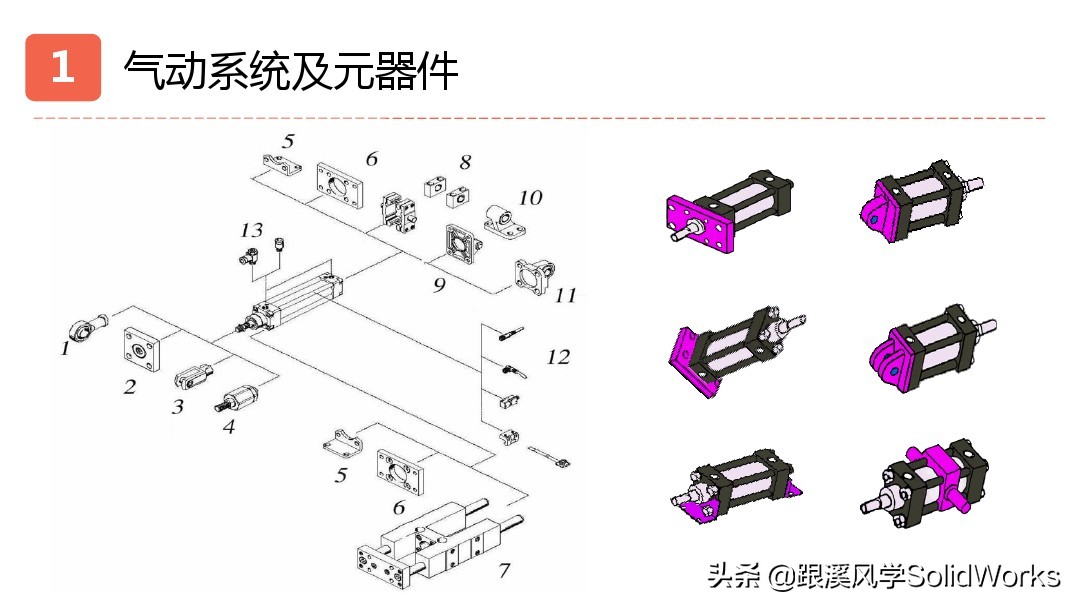 1 气动系统及元器件

5
6
8
10
13
9
11
1
2
3
4
12
5
6
7

头条 @跟溪风学SolidWorks