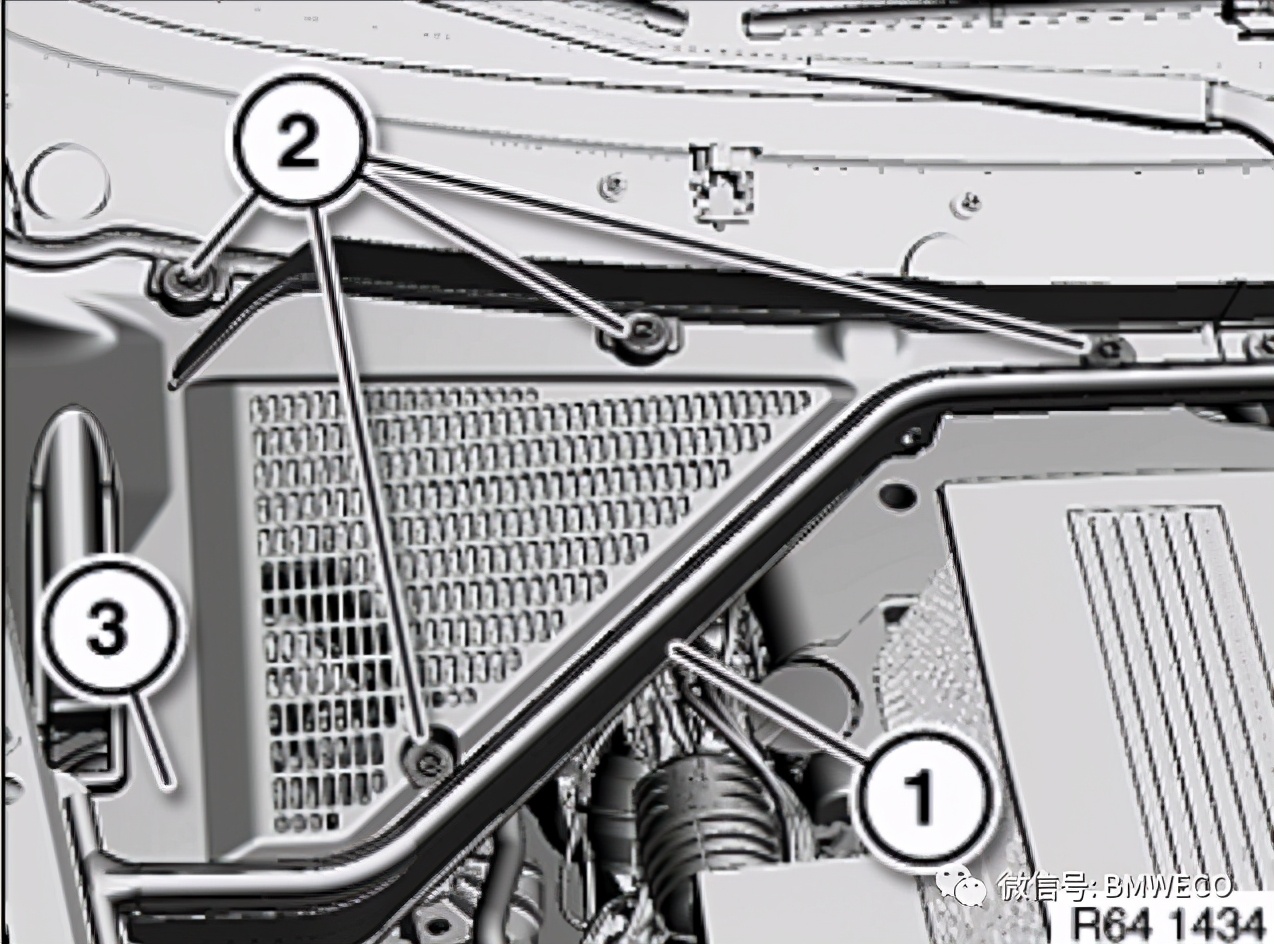 2
3
1
微信号: BMWECO
R64 1434