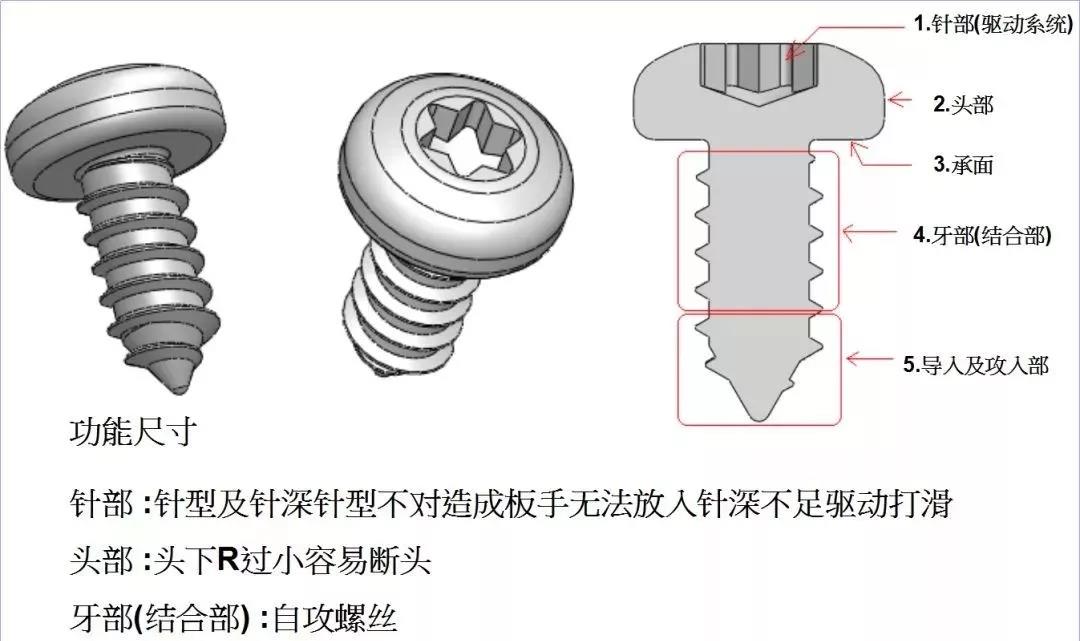 1.针部(驱动系统)

2.头部

3.承面

4.牙部(结合部)

5.导入及攻入部

功能尺寸

针部 :针型及针深针型不对造成板手无法放入针深不足驱动打滑

头部 :头下R过小容易断头

牙部(结合部) :自攻螺丝