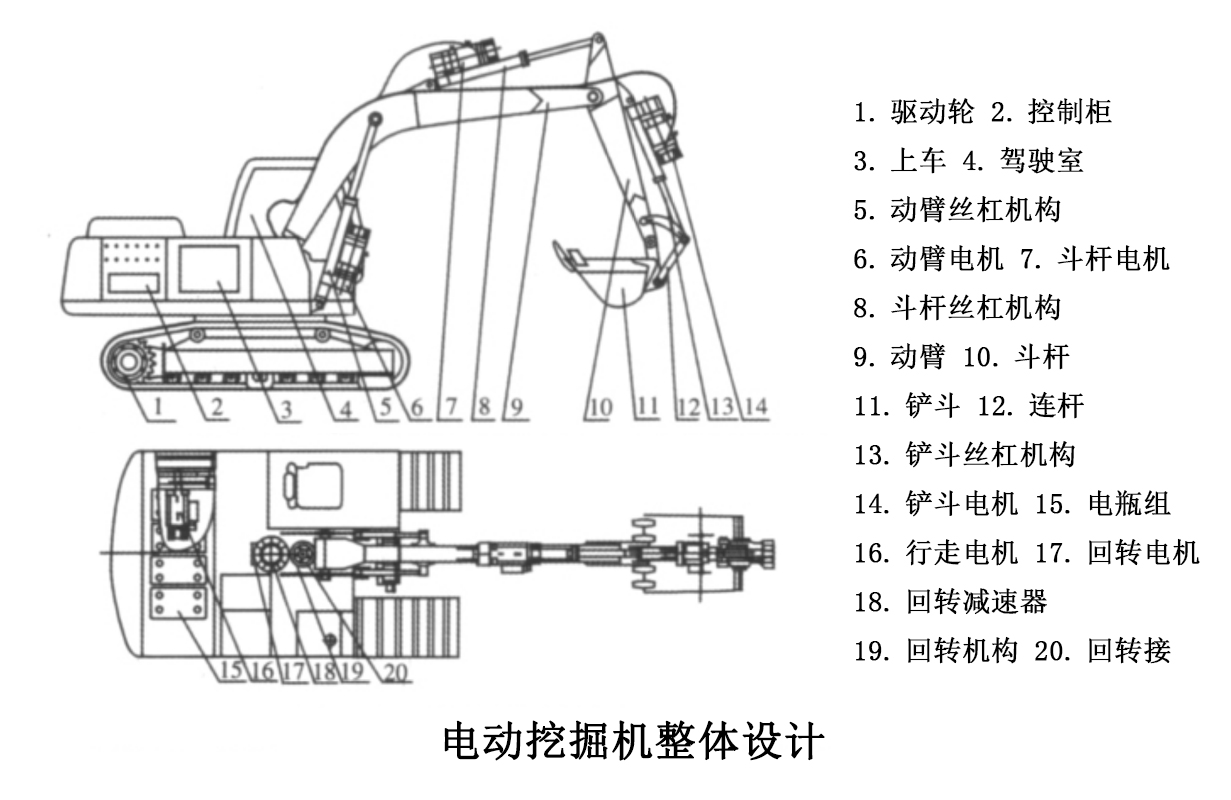 1 2 3 4 5 6 7 8 9 10 11 12 13 14

15 16 17 18 19 20

1. 驱动轮 2. 控制柜
3. 上车 4. 驾驶室
5. 动臂丝杠机构
6. 动臂电机 7. 斗杆电机
8. 斗杆丝杠机构
9. 动臂 10. 斗杆
11. 铲斗 12. 连杆
13. 铲斗丝杠机构
14. 铲斗电机 15. 电瓶组
16. 行走电机 17. 回转电机
18. 回转减速器
19. 回转机构 20. 回转接

电动挖掘机整体设计