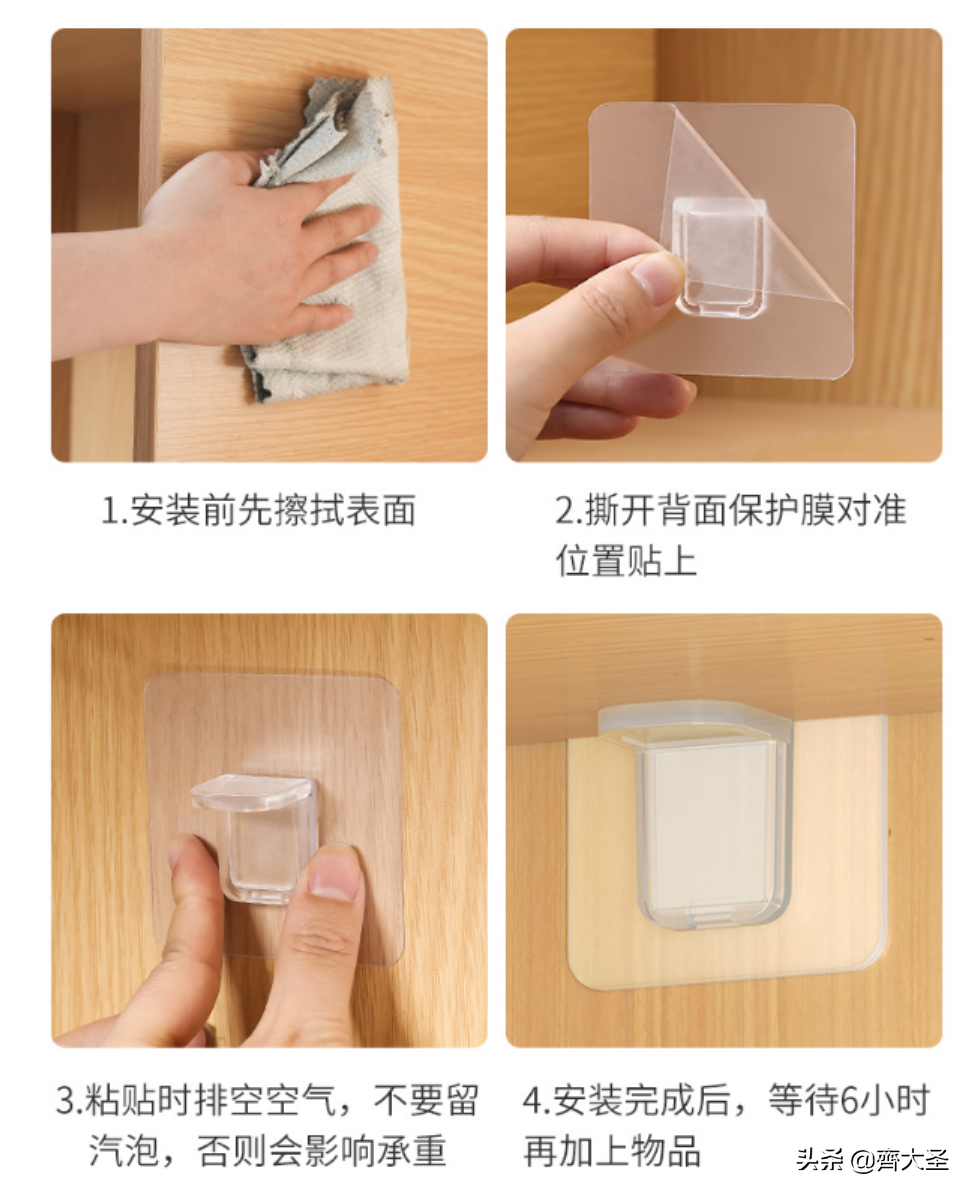 1.安装前先擦拭表面

2.撕开背面保护膜对准位置贴上

3.粘贴时排空空气，不要留汽泡，否则会影响承重

4.安装完成后，等待6小时再加上物品

头条 @齊大圣