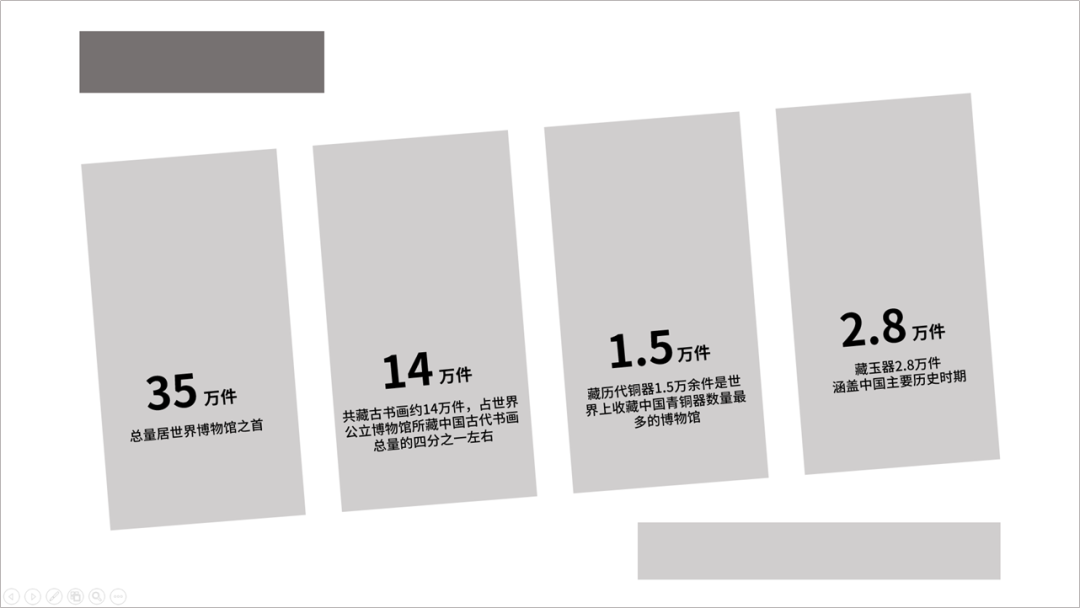 35万件
总量居世界博物馆之首

14万件
共藏古书画约14万件，占世界公立博物馆所藏中国古代书画总量的四分之一左右

1.5万件
藏历代铜器1.5万余件是世界上收藏中国青铜器数量最多的博物馆

2.8万件
藏玉器2.8万件
涵盖中国主要历史时期